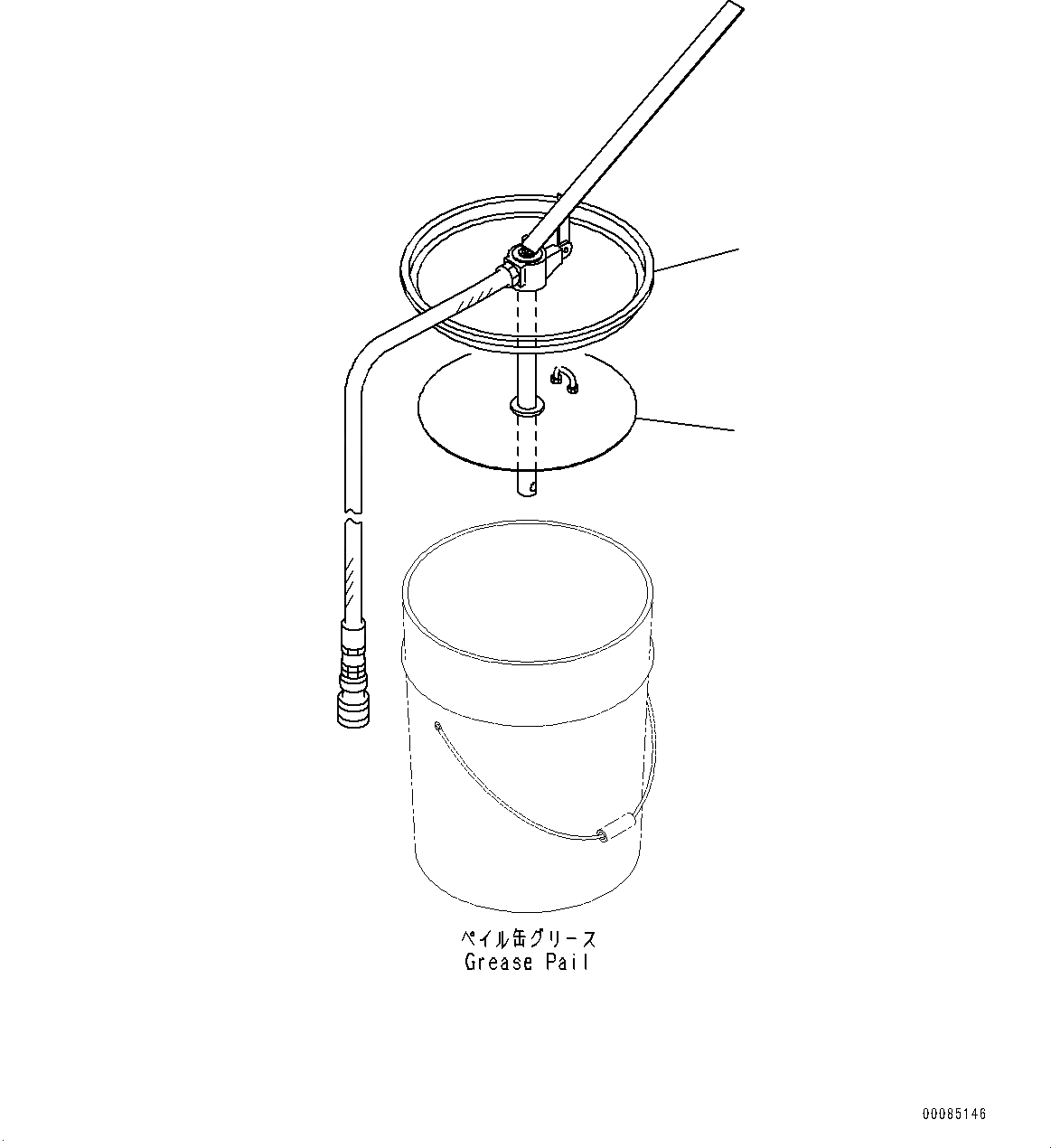 ペイル缶グリース
Grease Pail

00085146