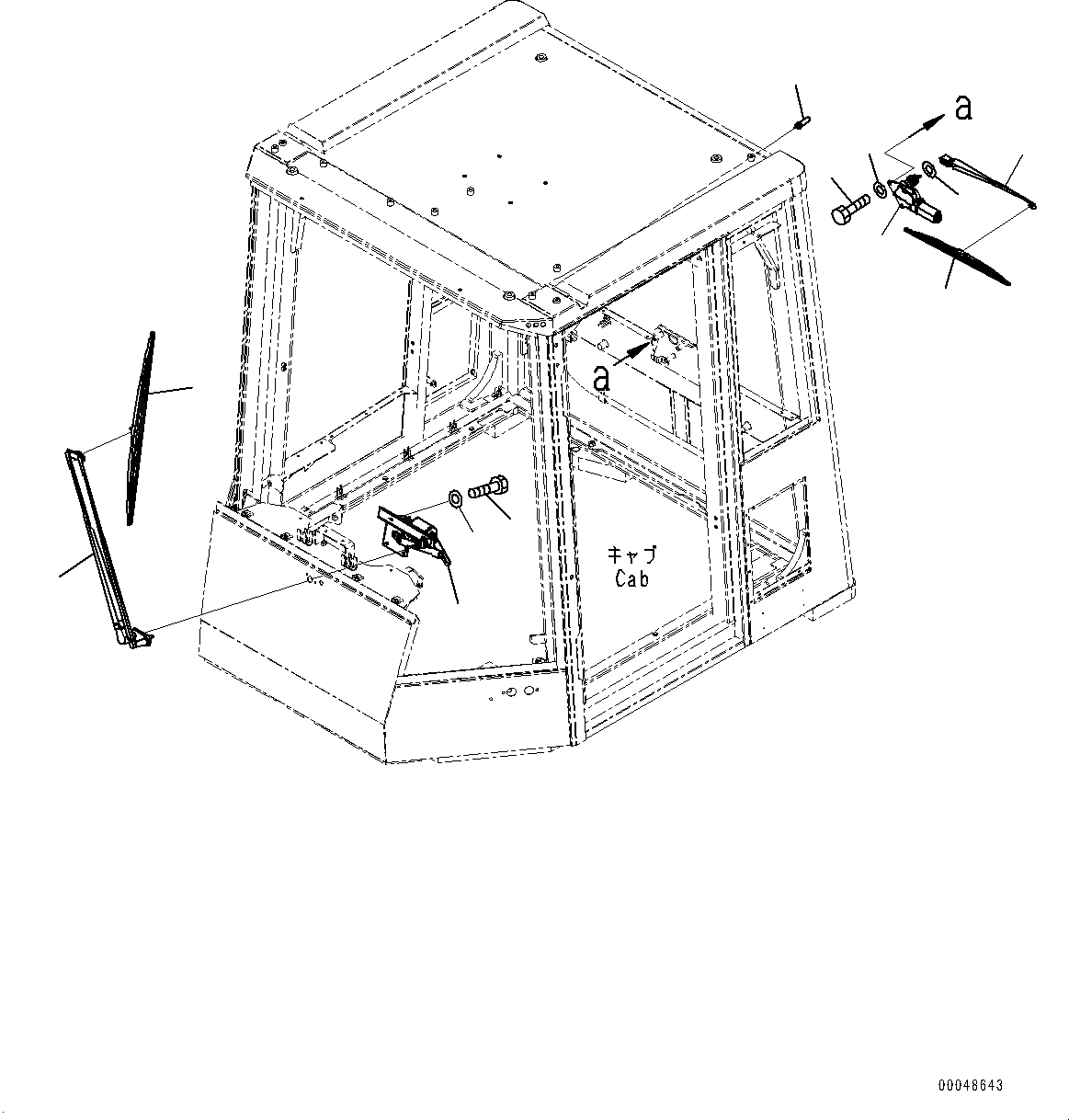 a

a

キャブ
Cab

00048643