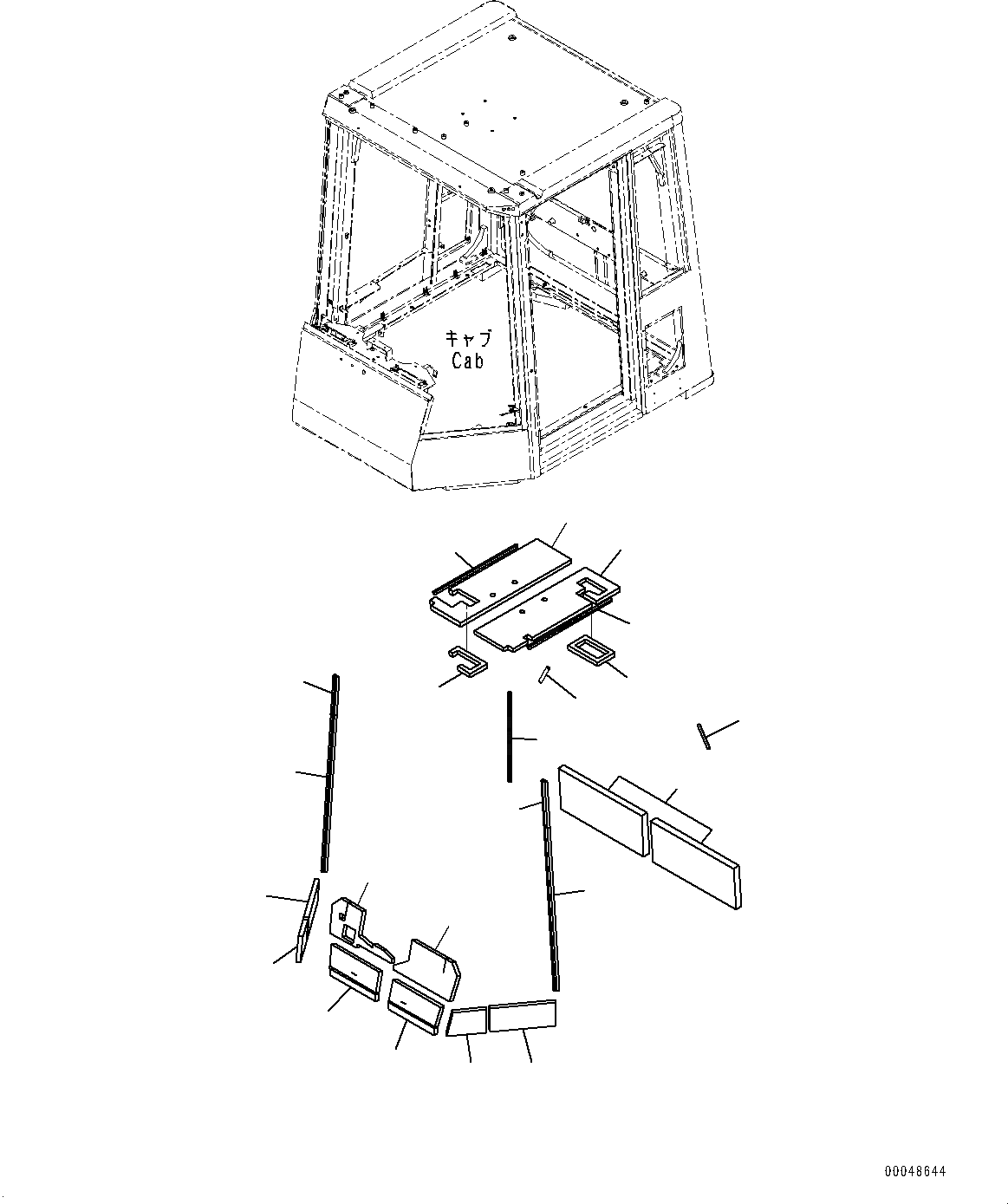 キャブ
Cab

00048644