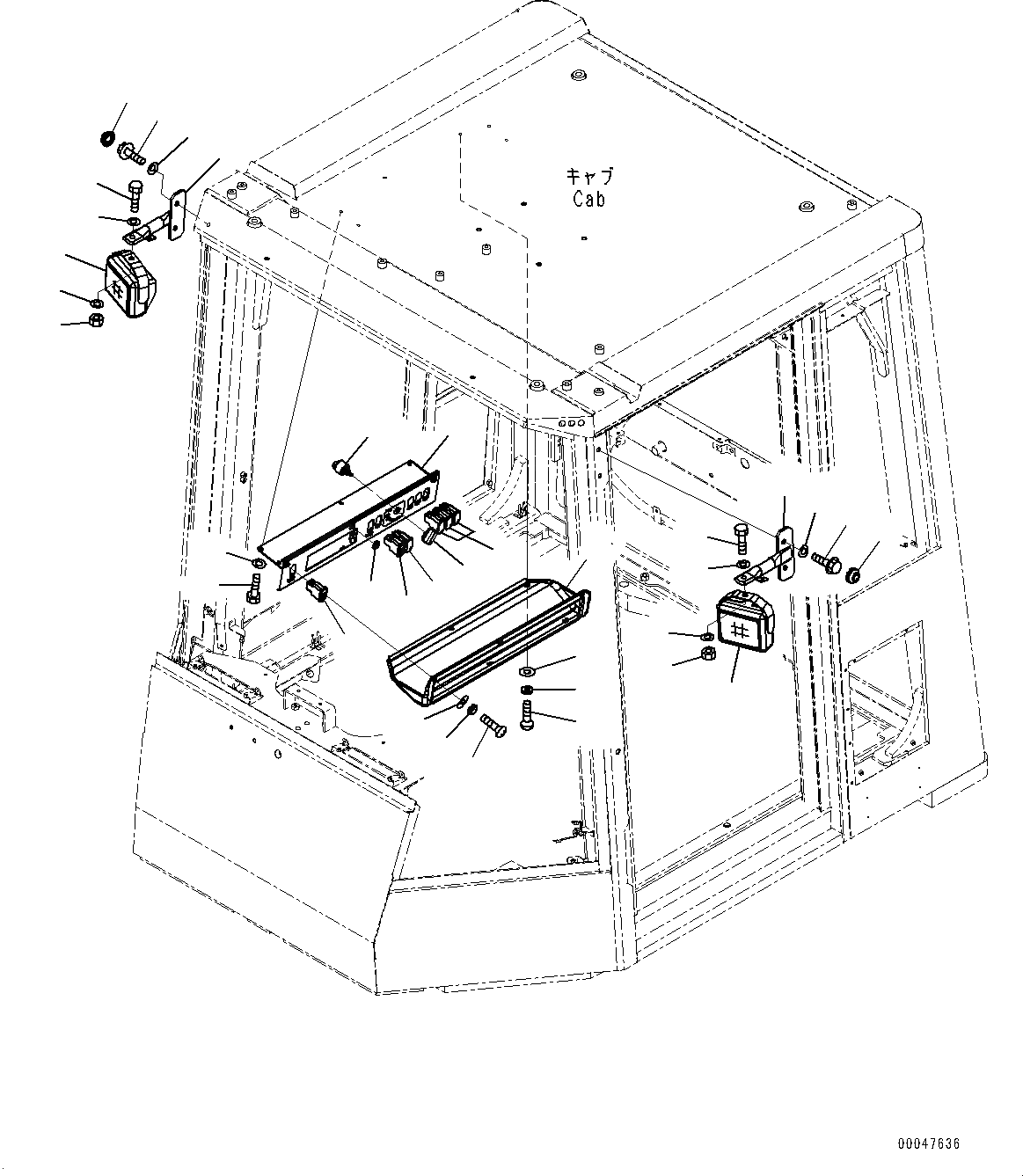 キャブ
Cab

00047636