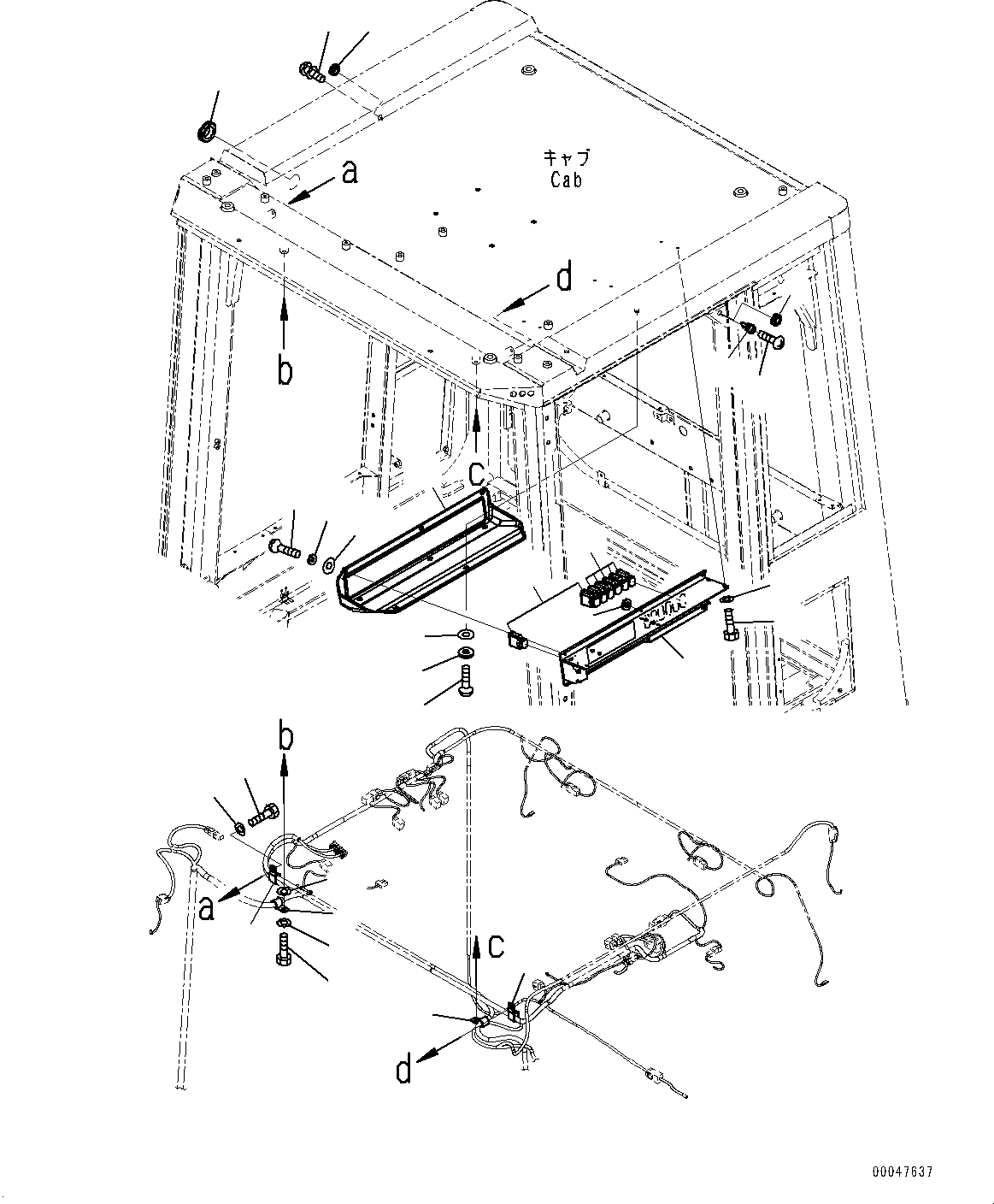 キャブ
Cab

a

d

b

c

b

a

c

d

00047637