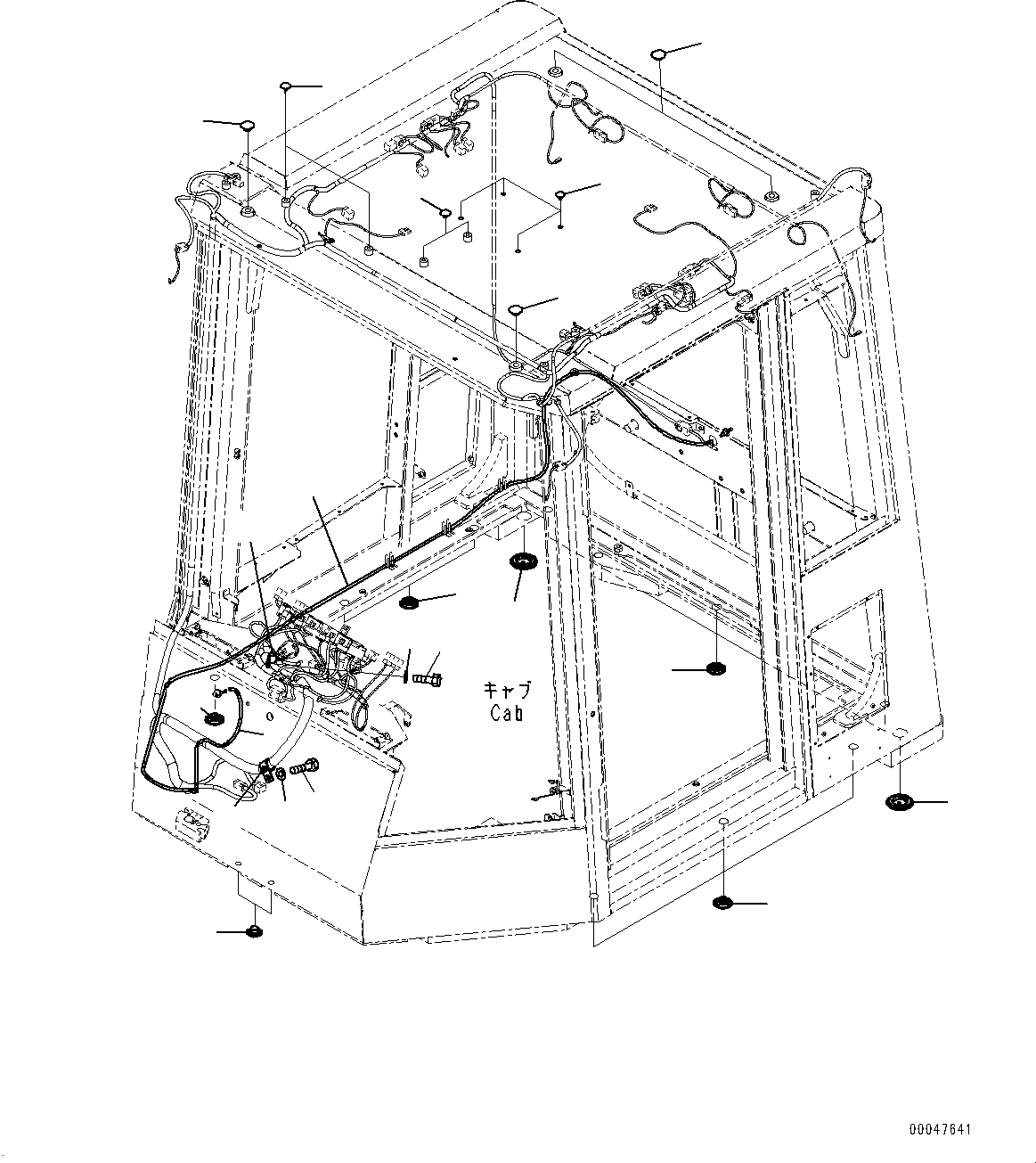 キャブ
Cab

00047641