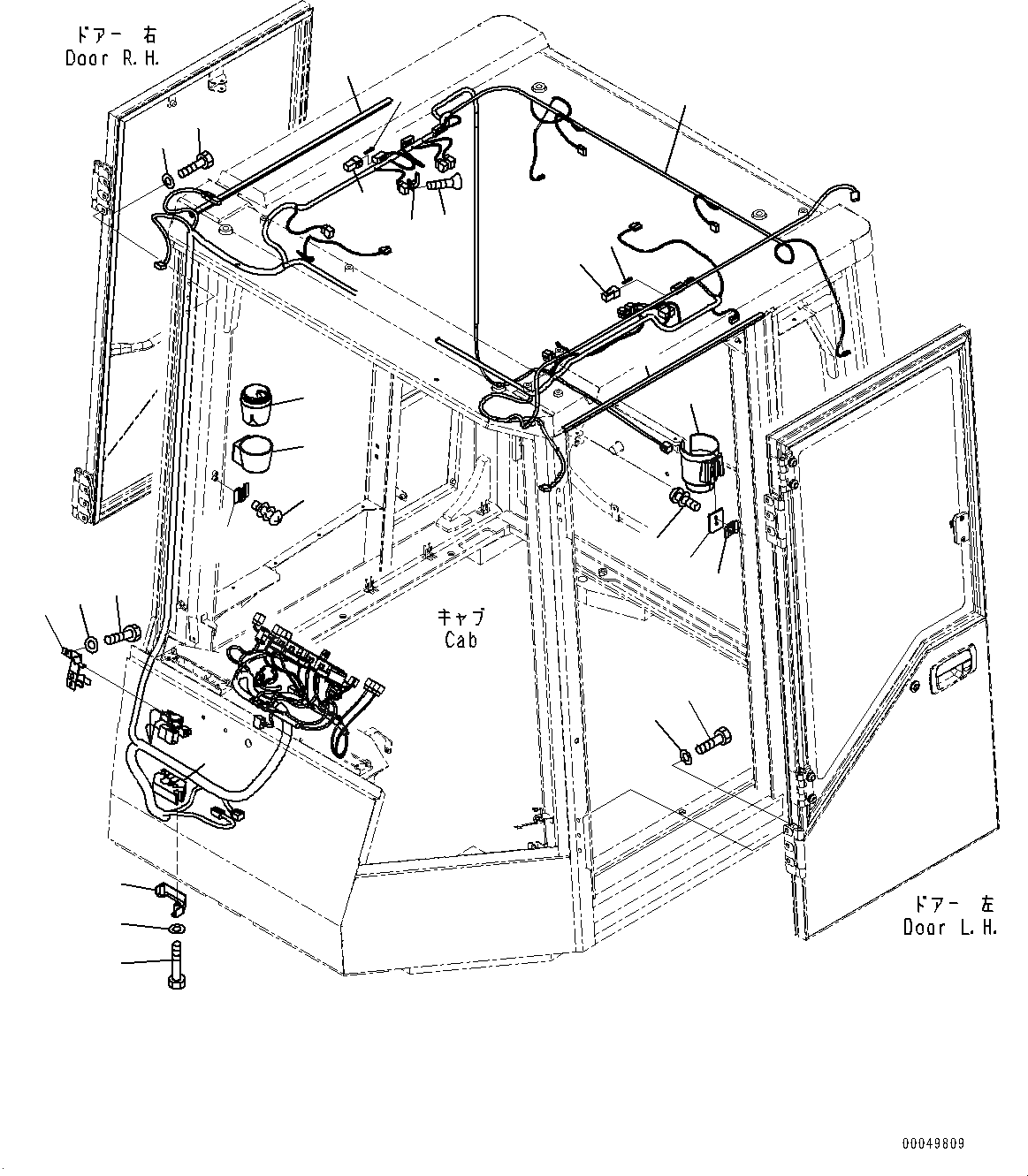 ドアー 右
Door R.H.

キャブ
Cab

ドアー 左
Door L.H.

00049809