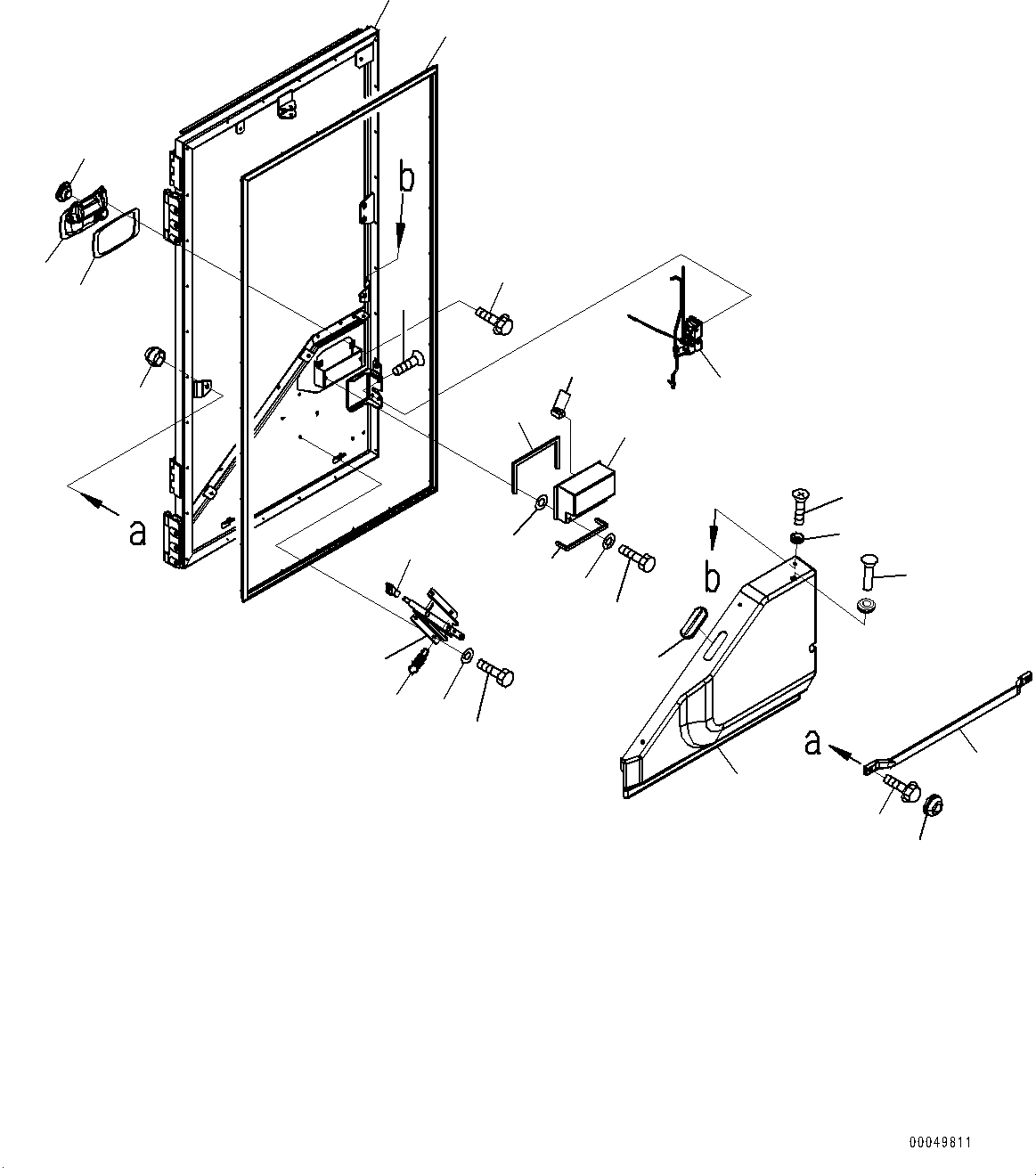 b
a
b
a
00049811