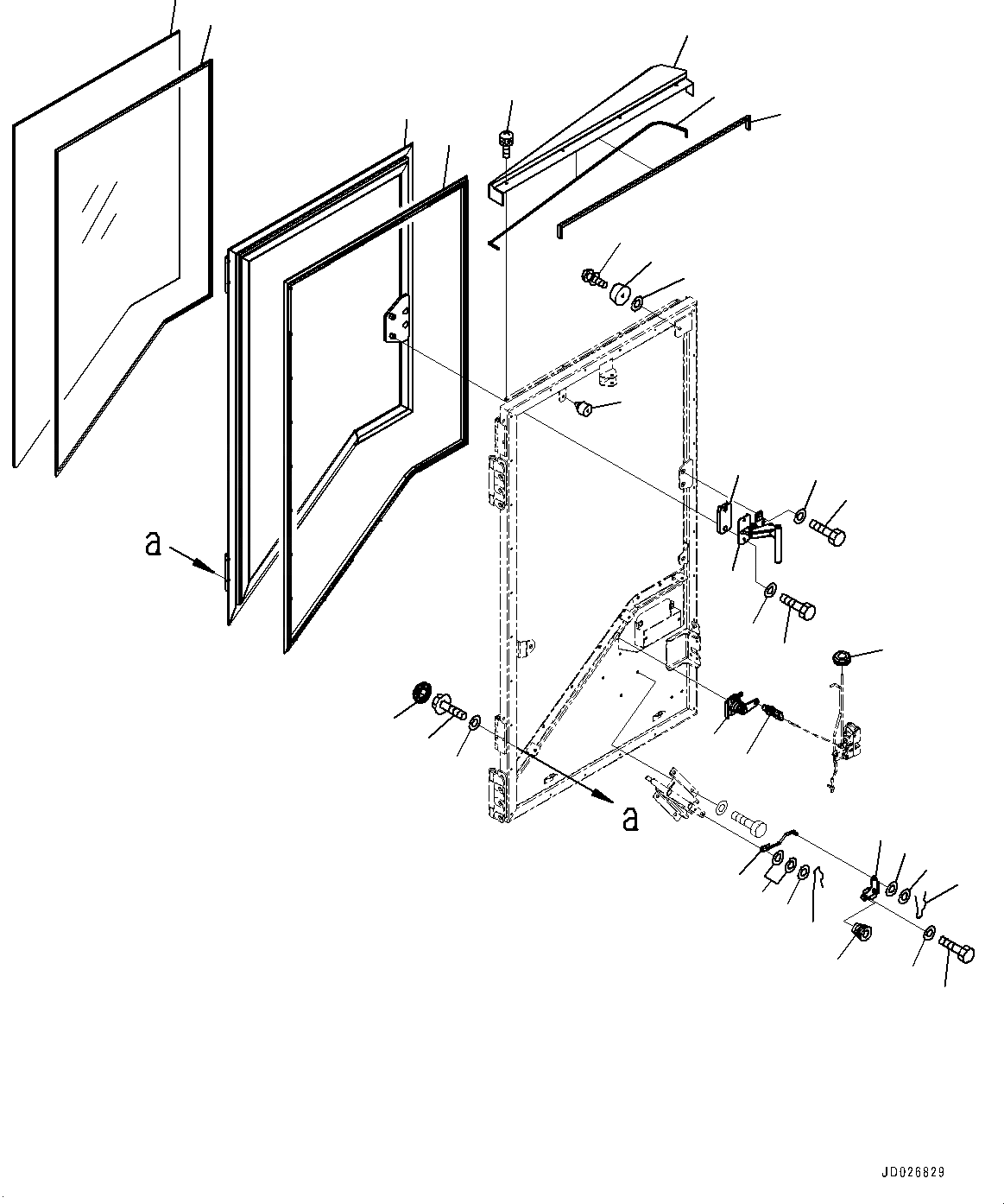 a

a

JD026829