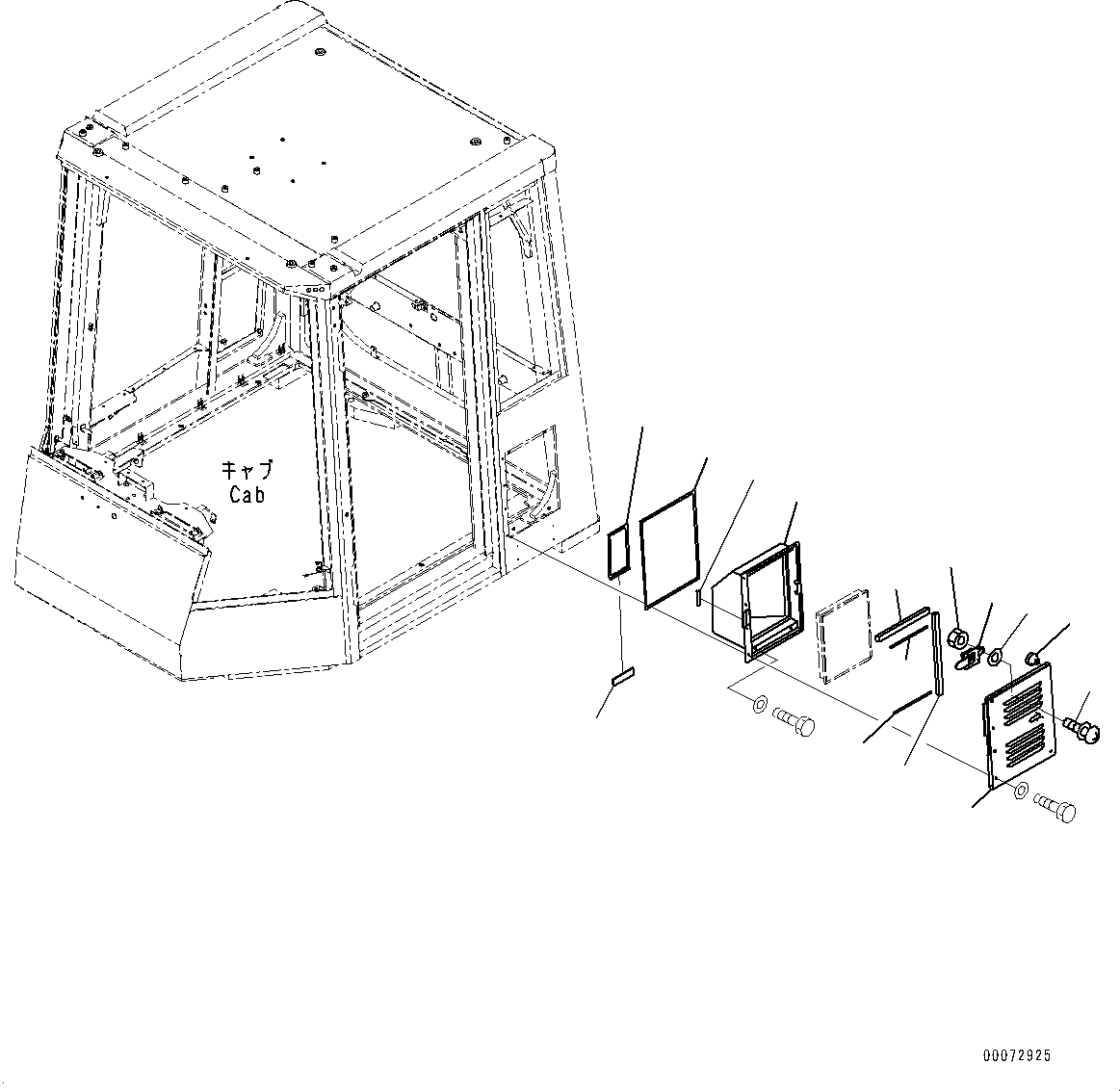 キャブ
Cab

00072925