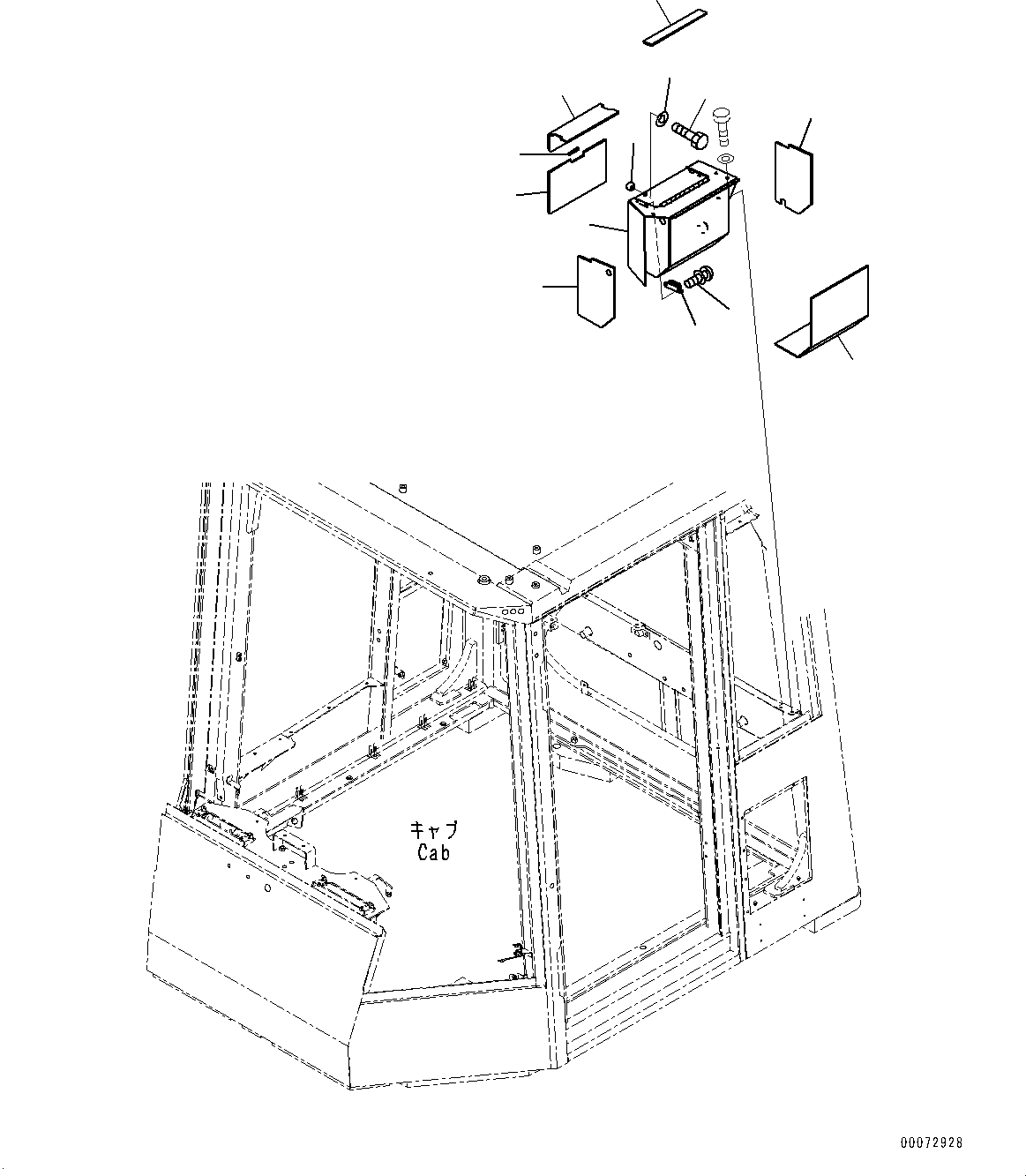 キャブ
Cab

00072928