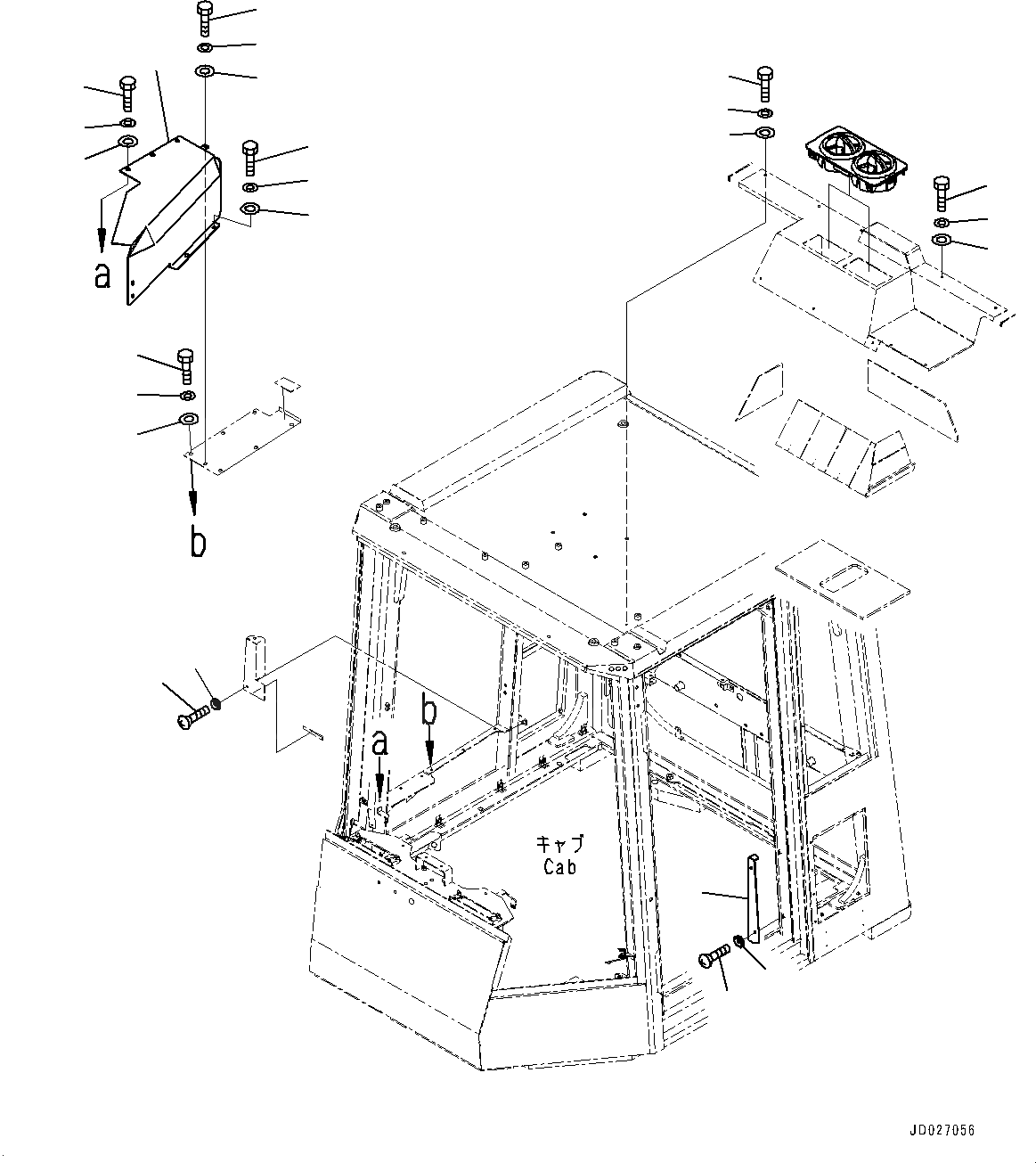 a

b

b

a

キャブ
Cab

JD027056