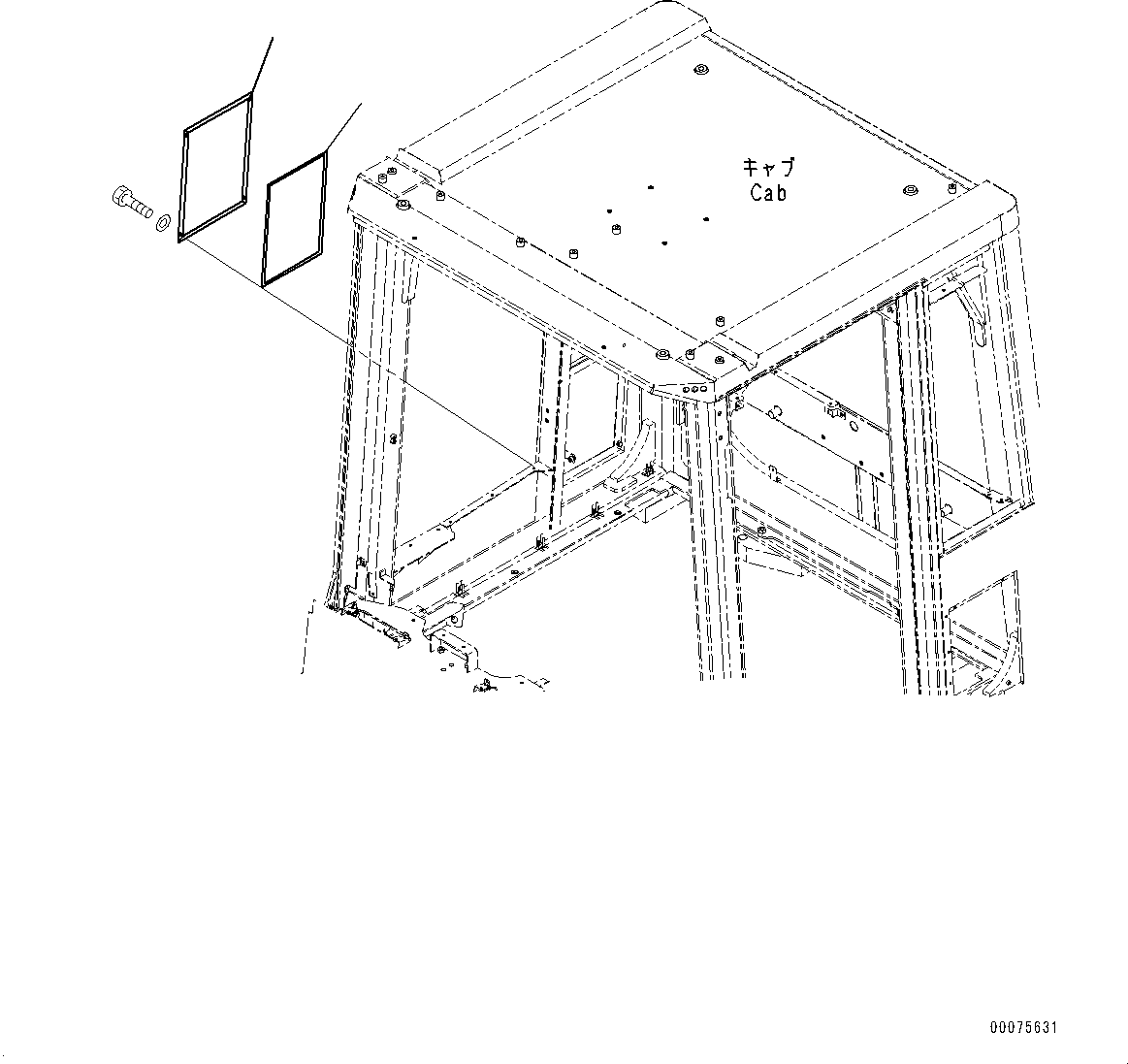 キャブ
Cab

00075631