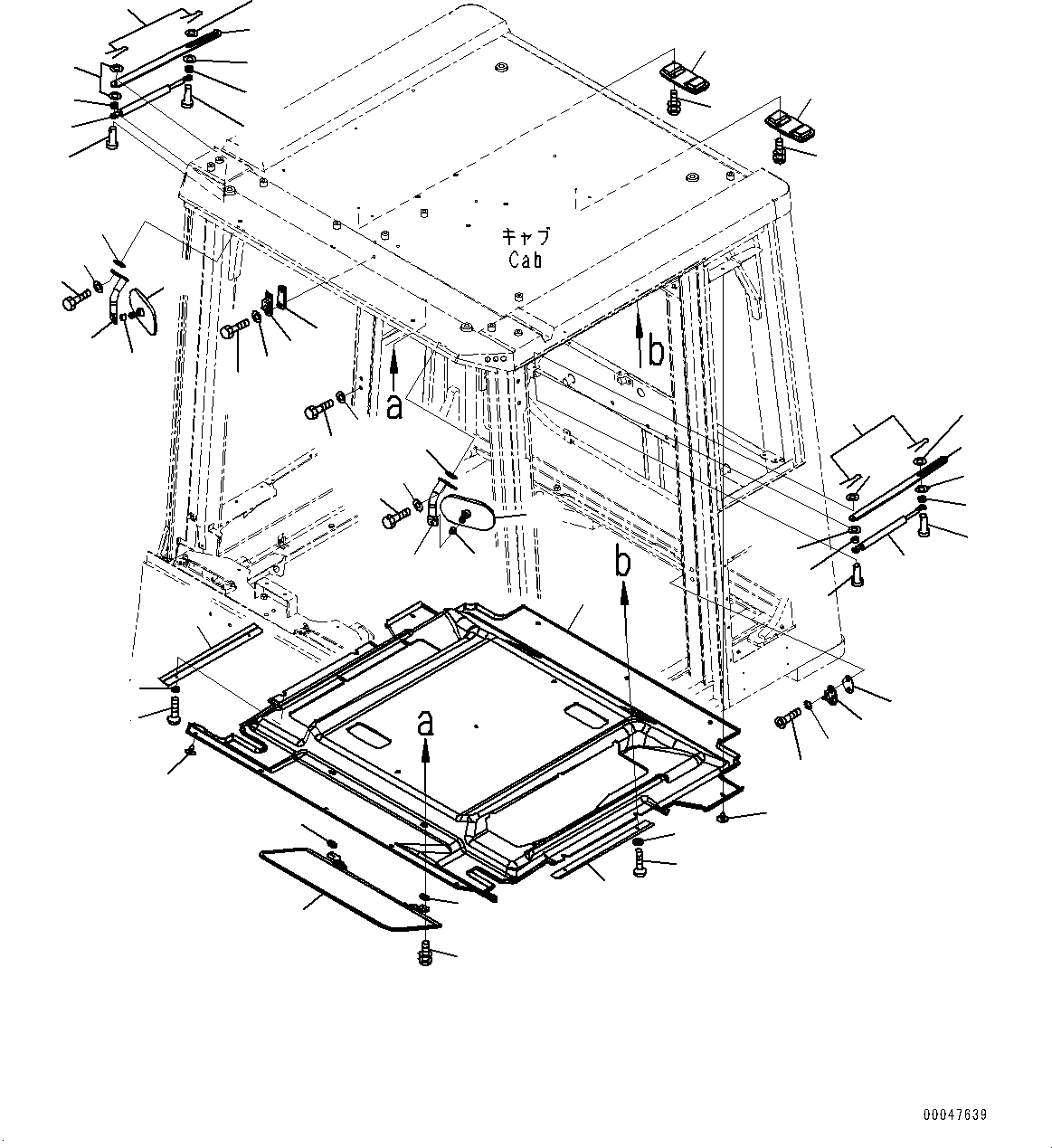 キャブ
Cab

b

a

b

a

00047639