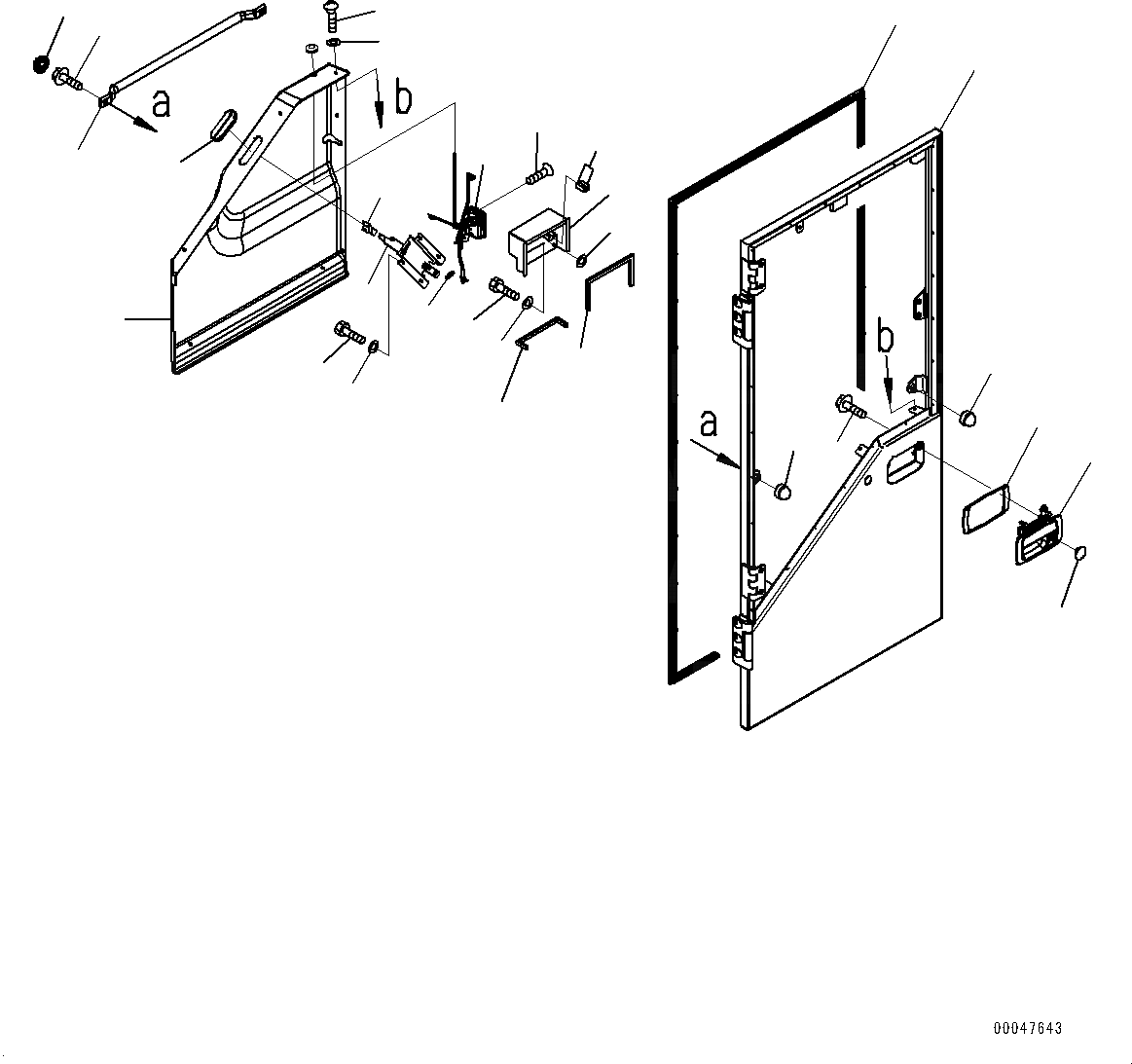 a

b

b

a

00047643