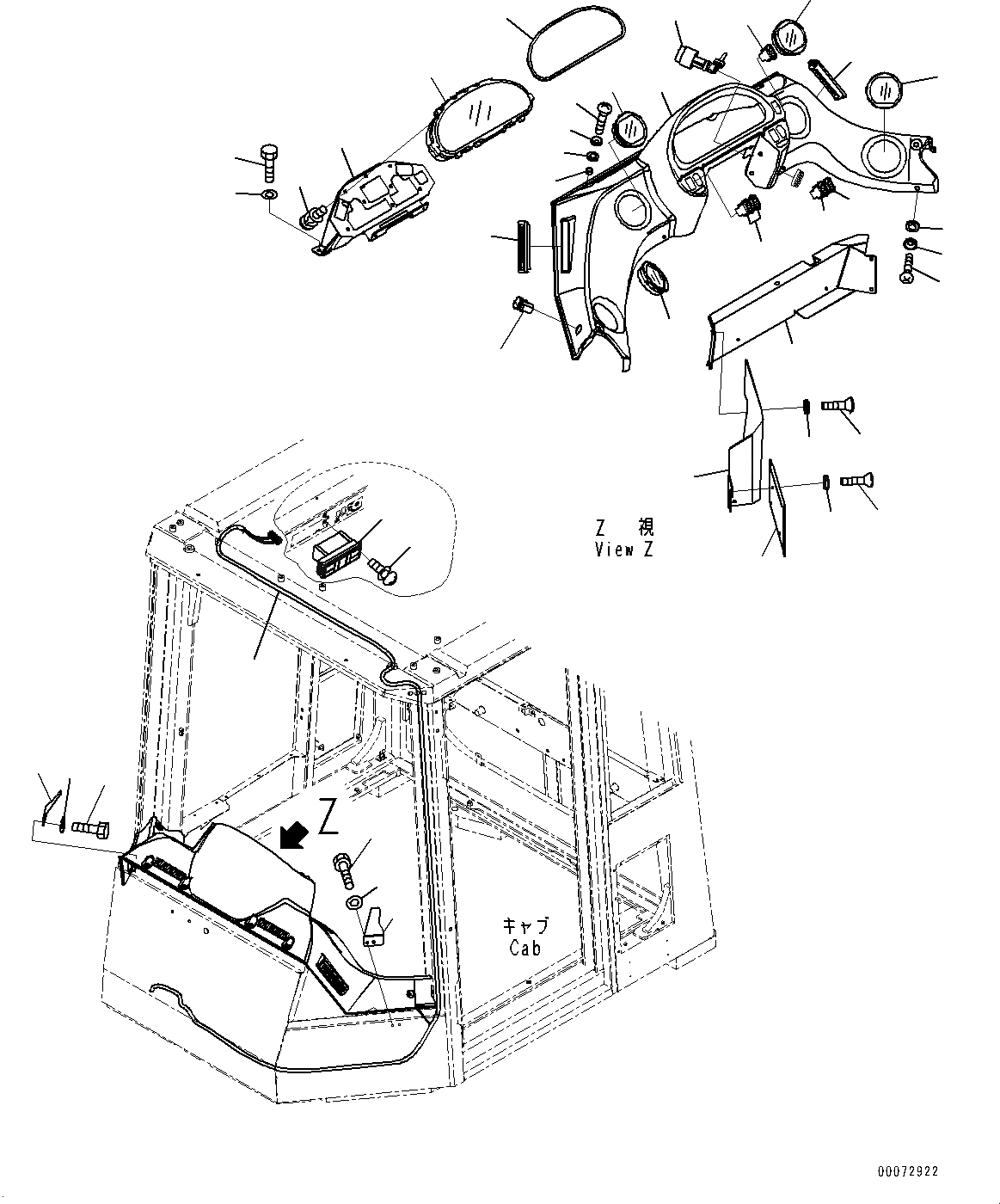 Z 視
View Z

Z

キャブ
Cab

00072922