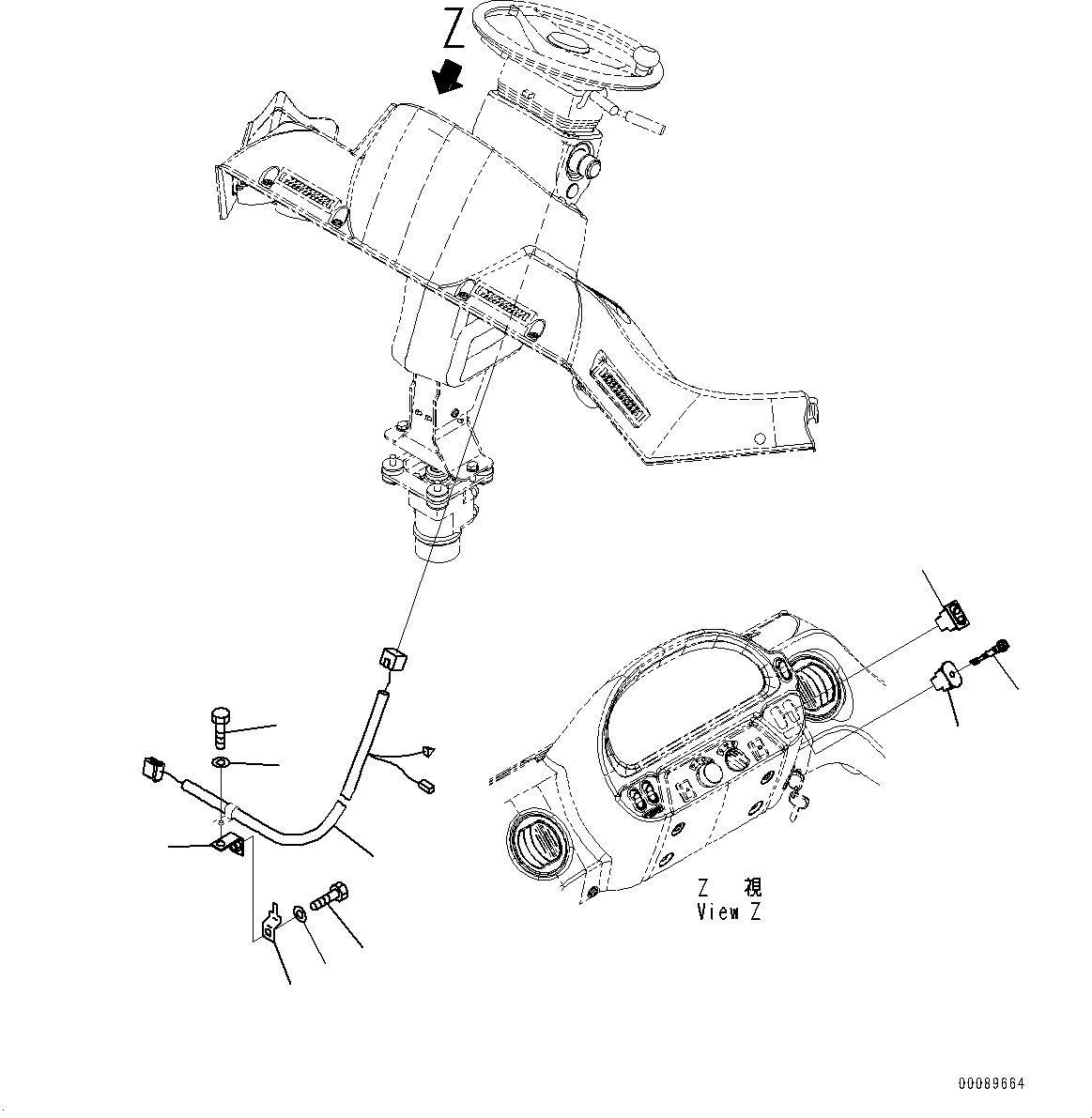 Z

Z 視
View Z

00089664