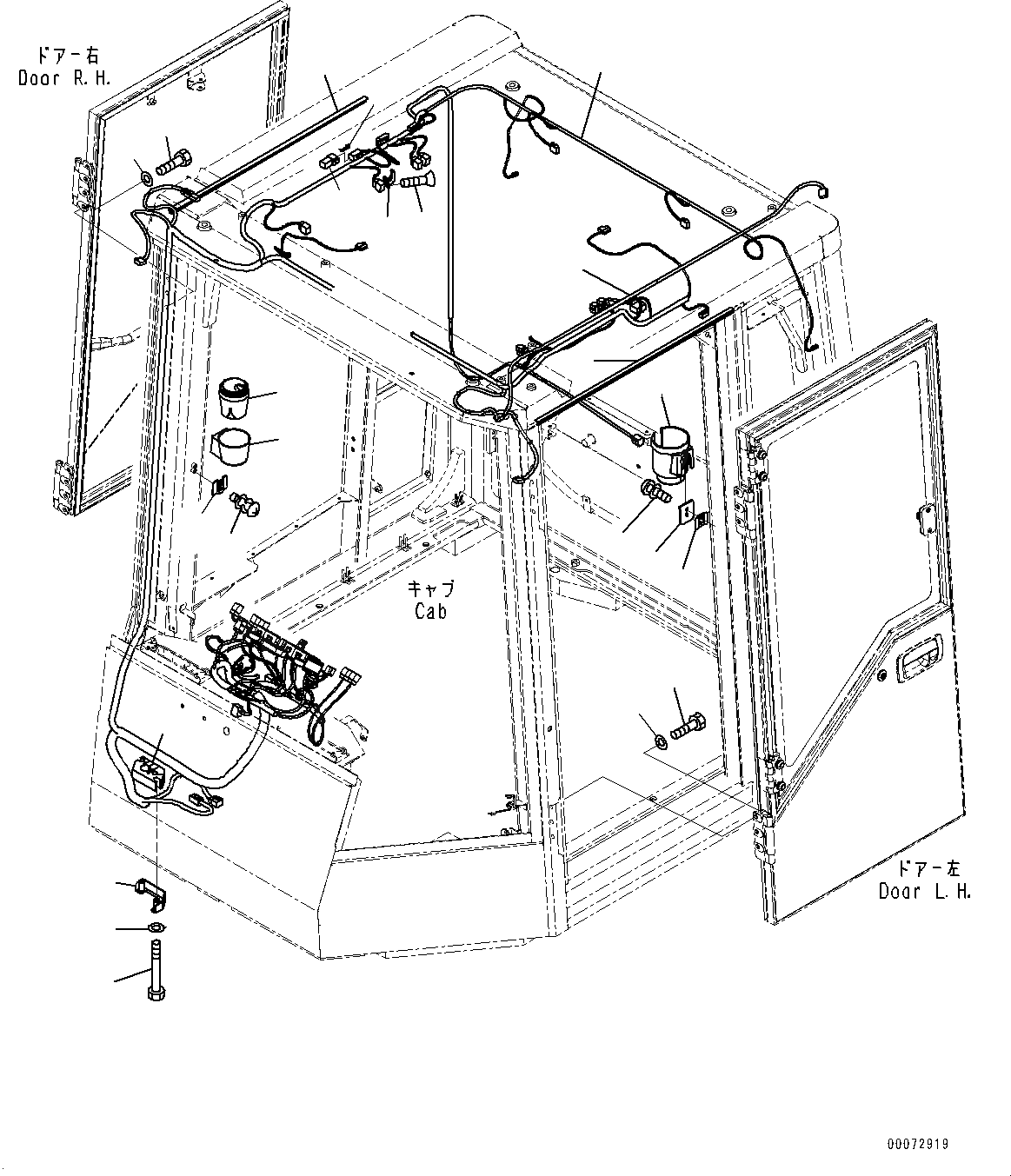 ドアー右
Door R.H.

キャブ
Cab

ドアー左
Door L.H.

00072919