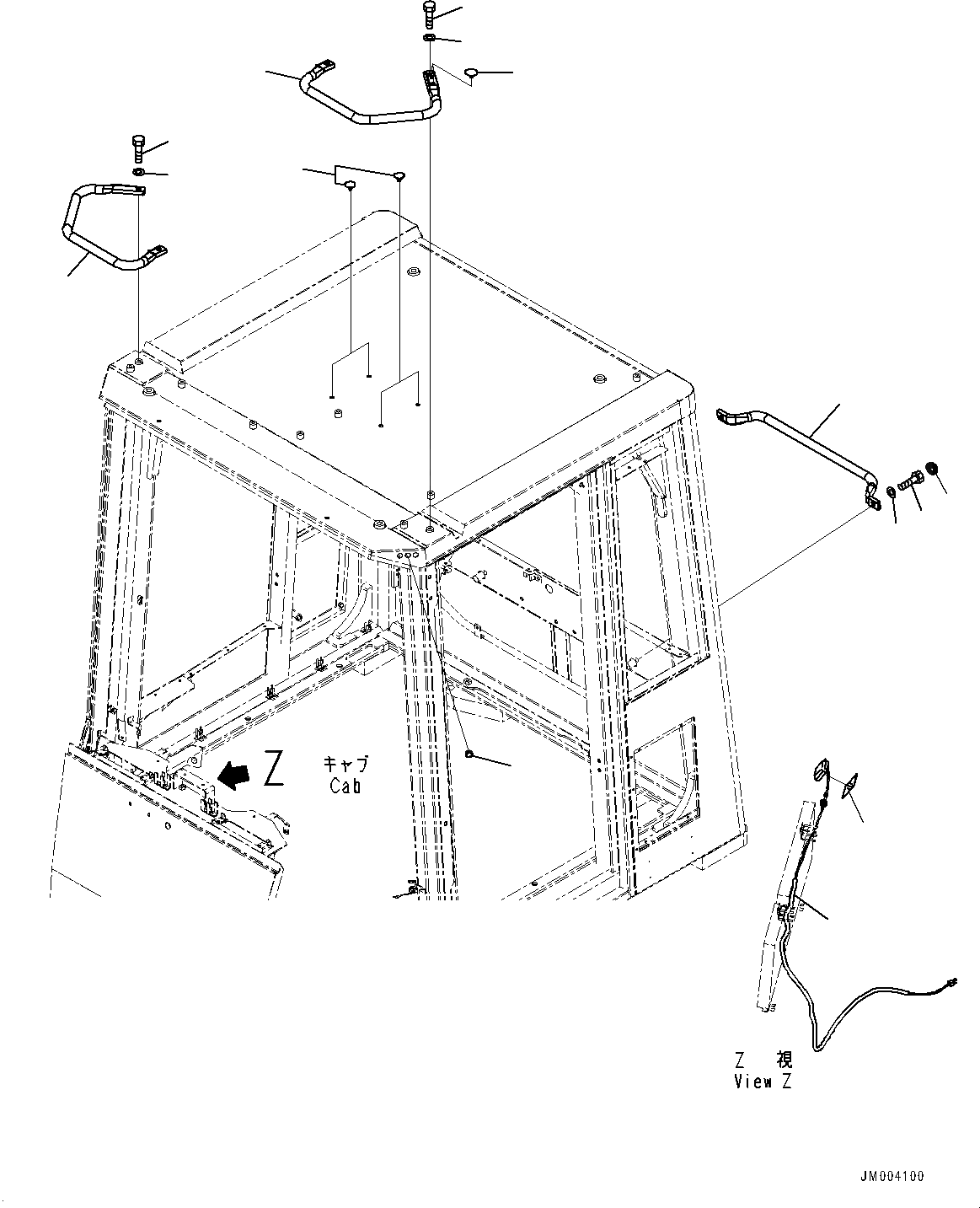 Z

キャブ
Cab

Z 視
View Z

JM004100