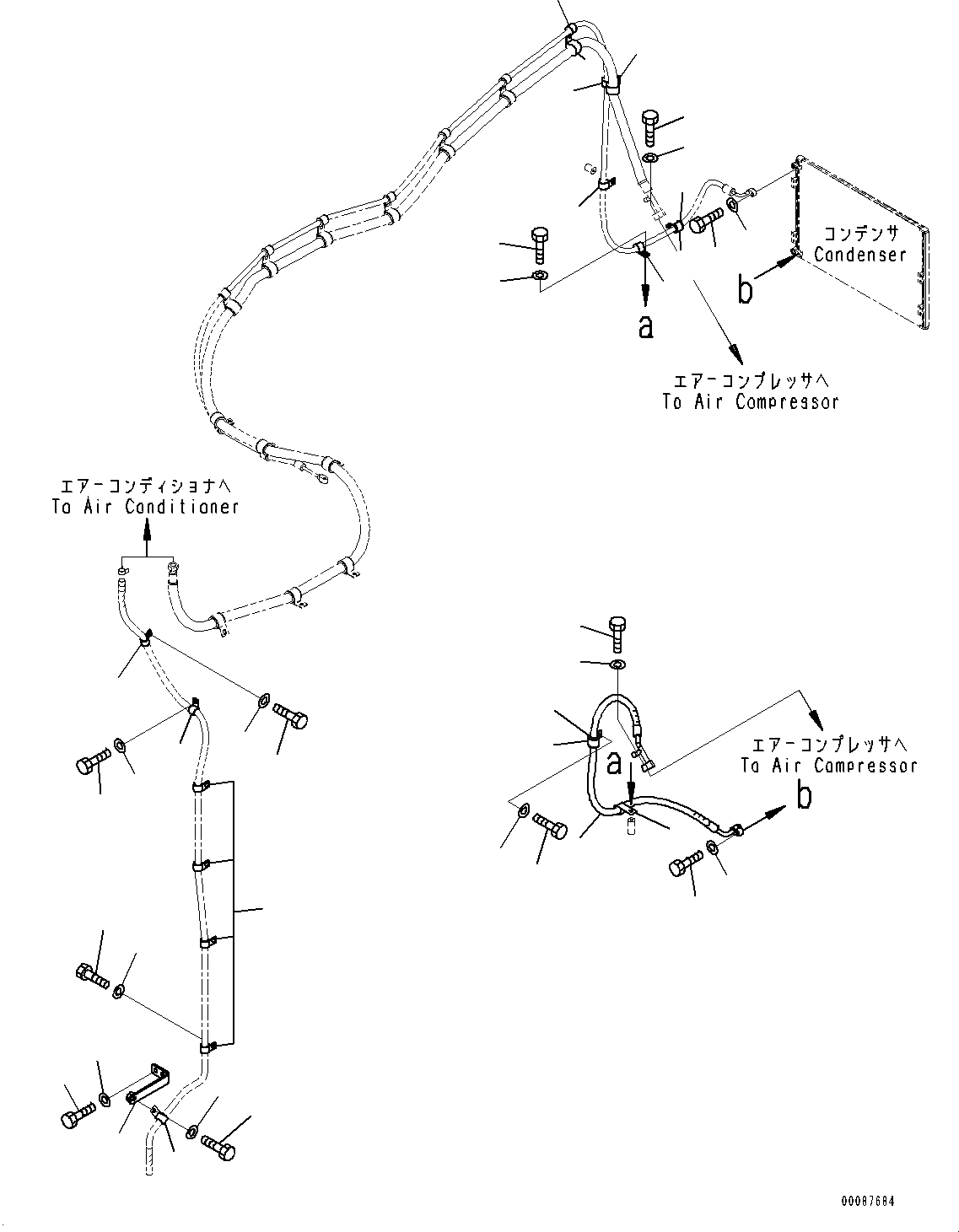 コンデンサ
Condenser

b

a

エアーコンプレッサへ
To Air Compressor

エアーコンディショナへ
To Air Conditioner

a

エアーコンプレッサへ
To Air Compressor

b

00087684