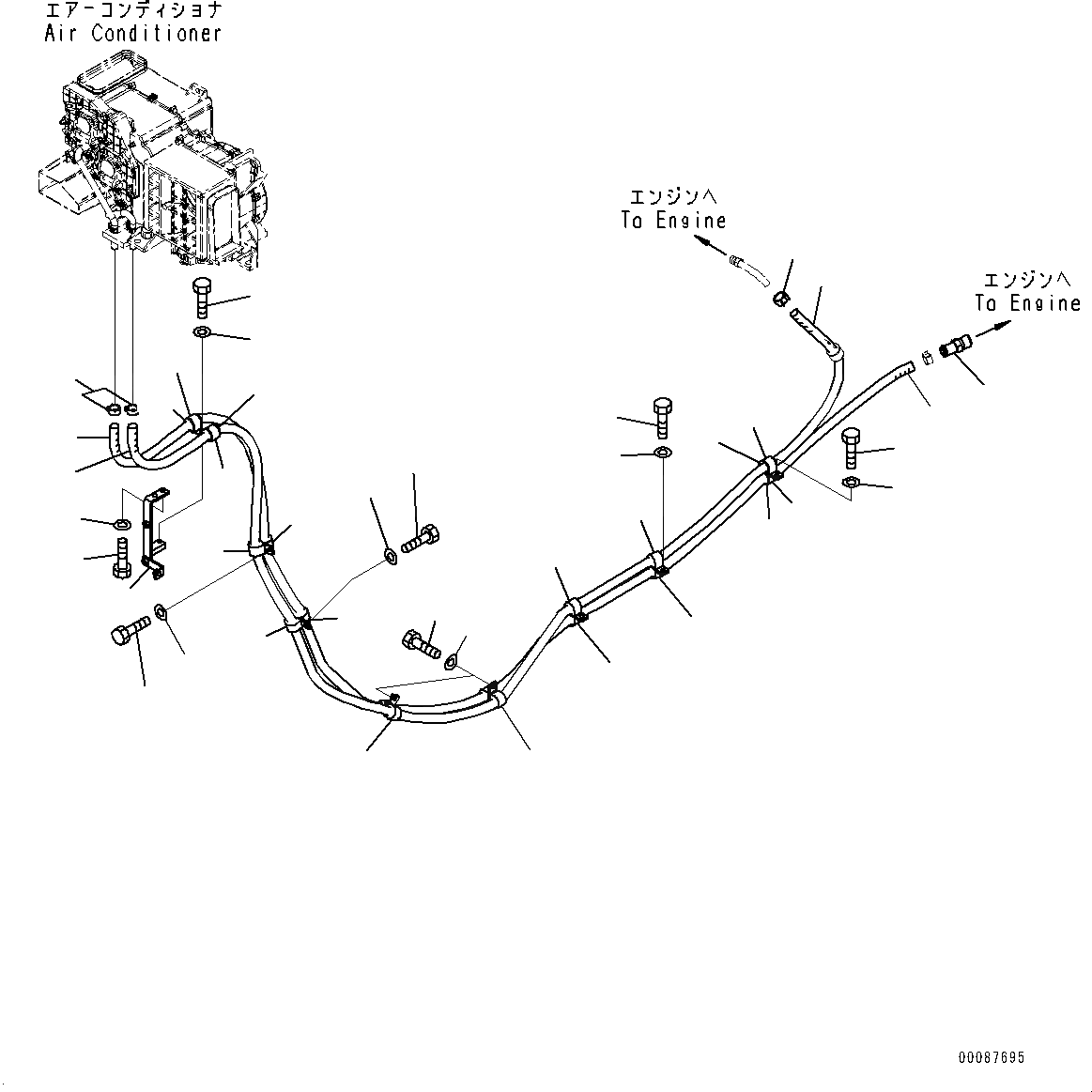 エアーコンディショナ
Air Conditioner

エンジンへ
To Engine

エンジンへ
To Engine

00087695