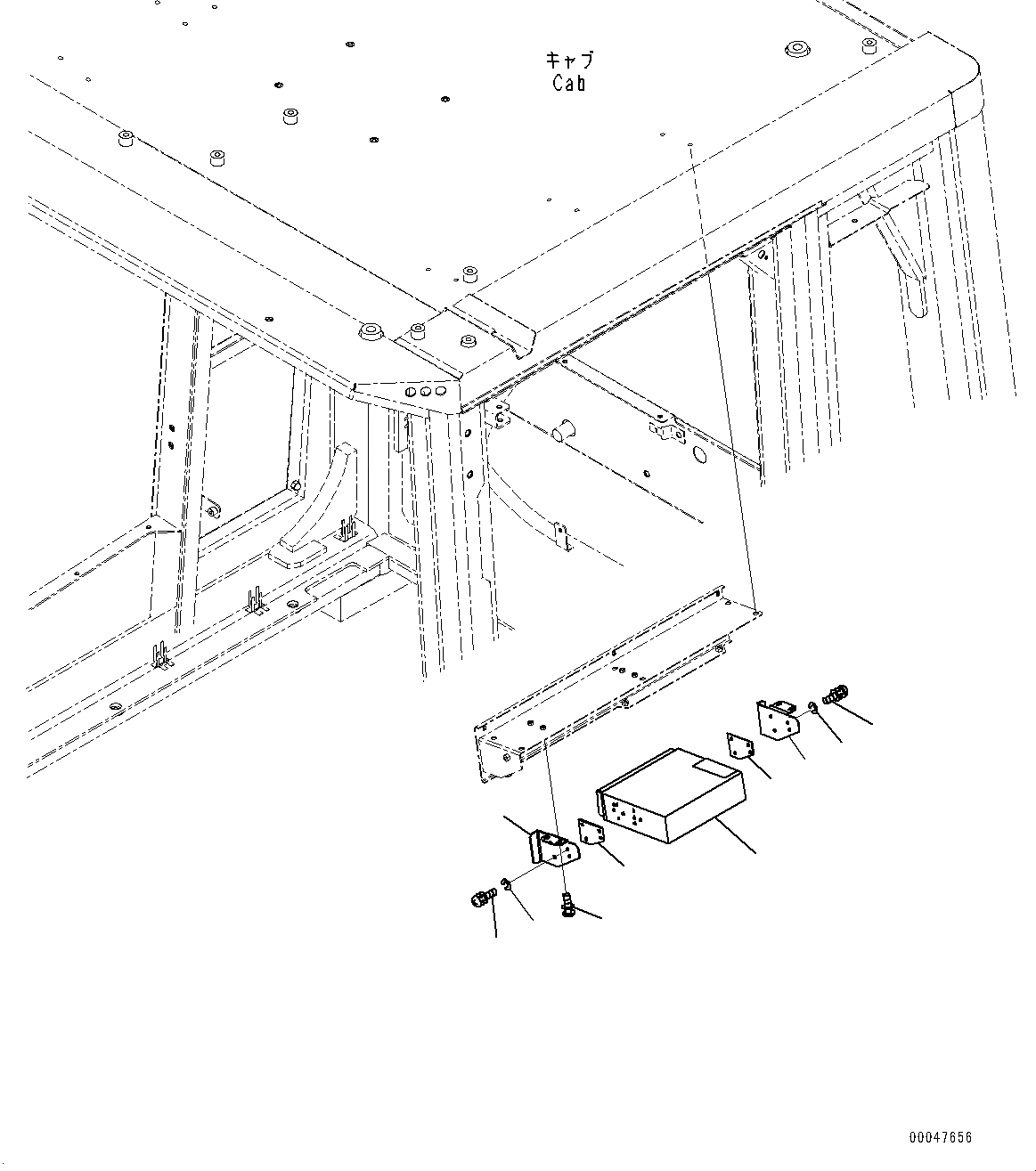 キャブ
Cab

00047656