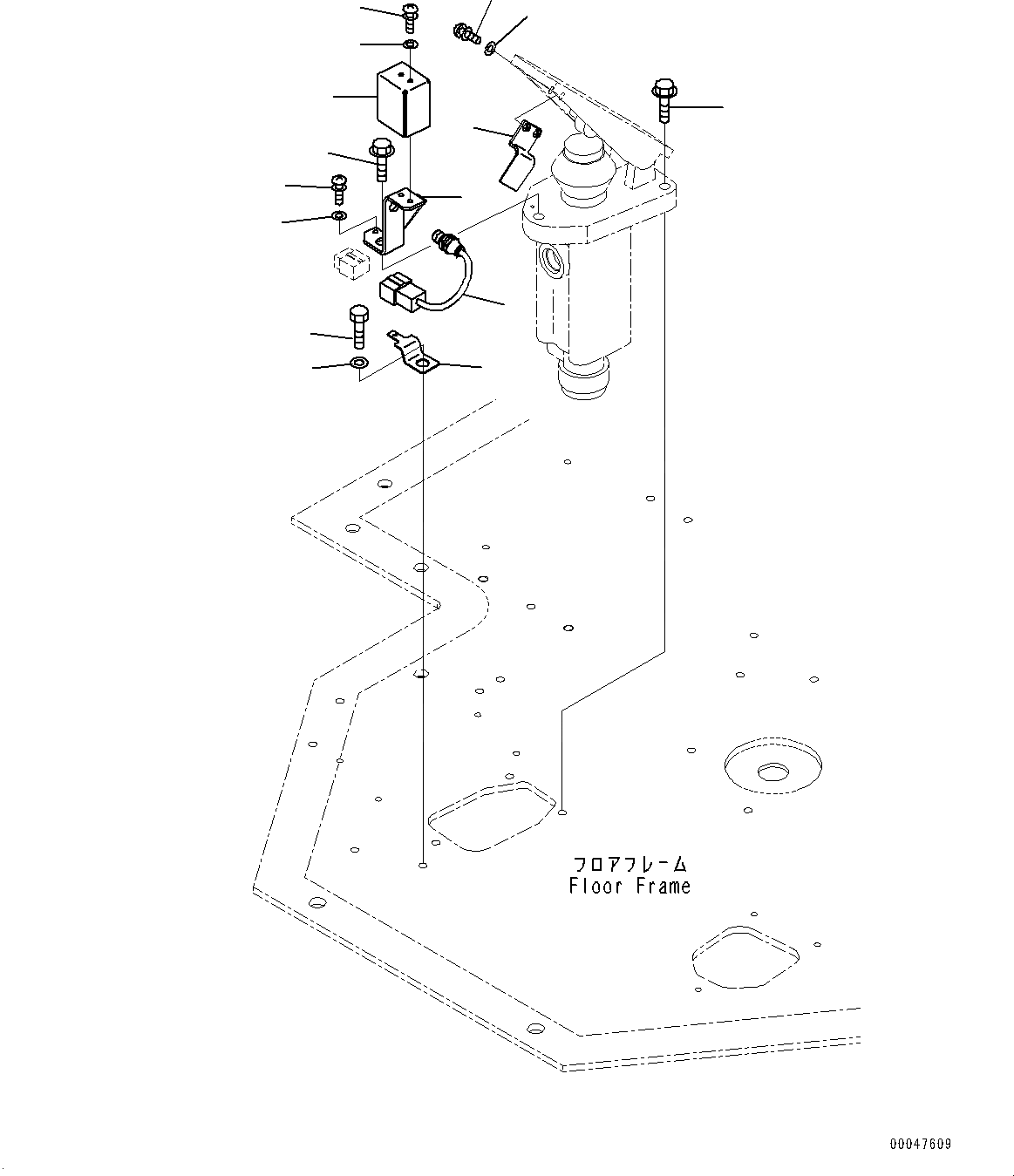 フロアフレーム
Floor Frame

00047609