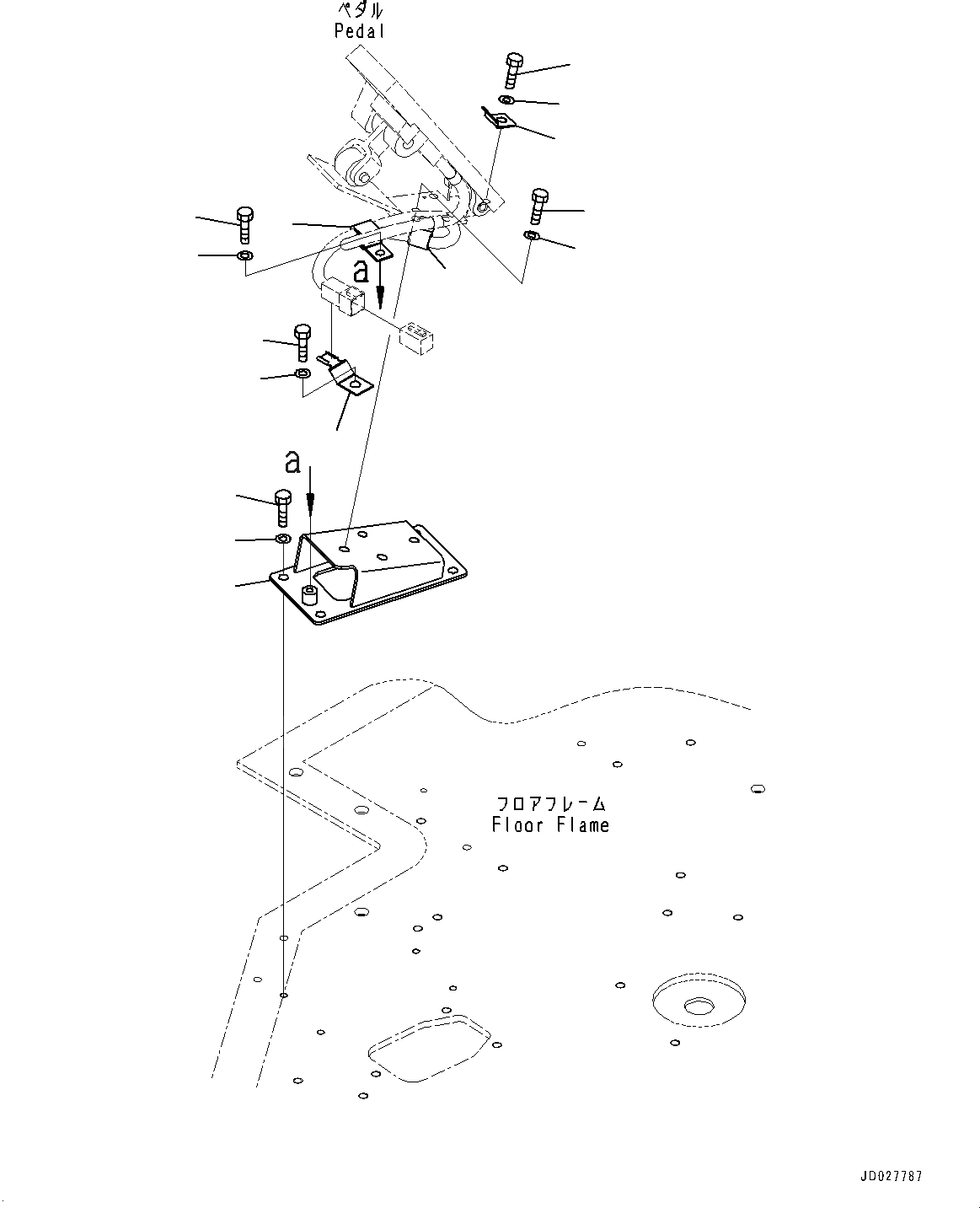 ペダル
Pedal

a

a

フロアフレーム
Floor Flame

JD027787