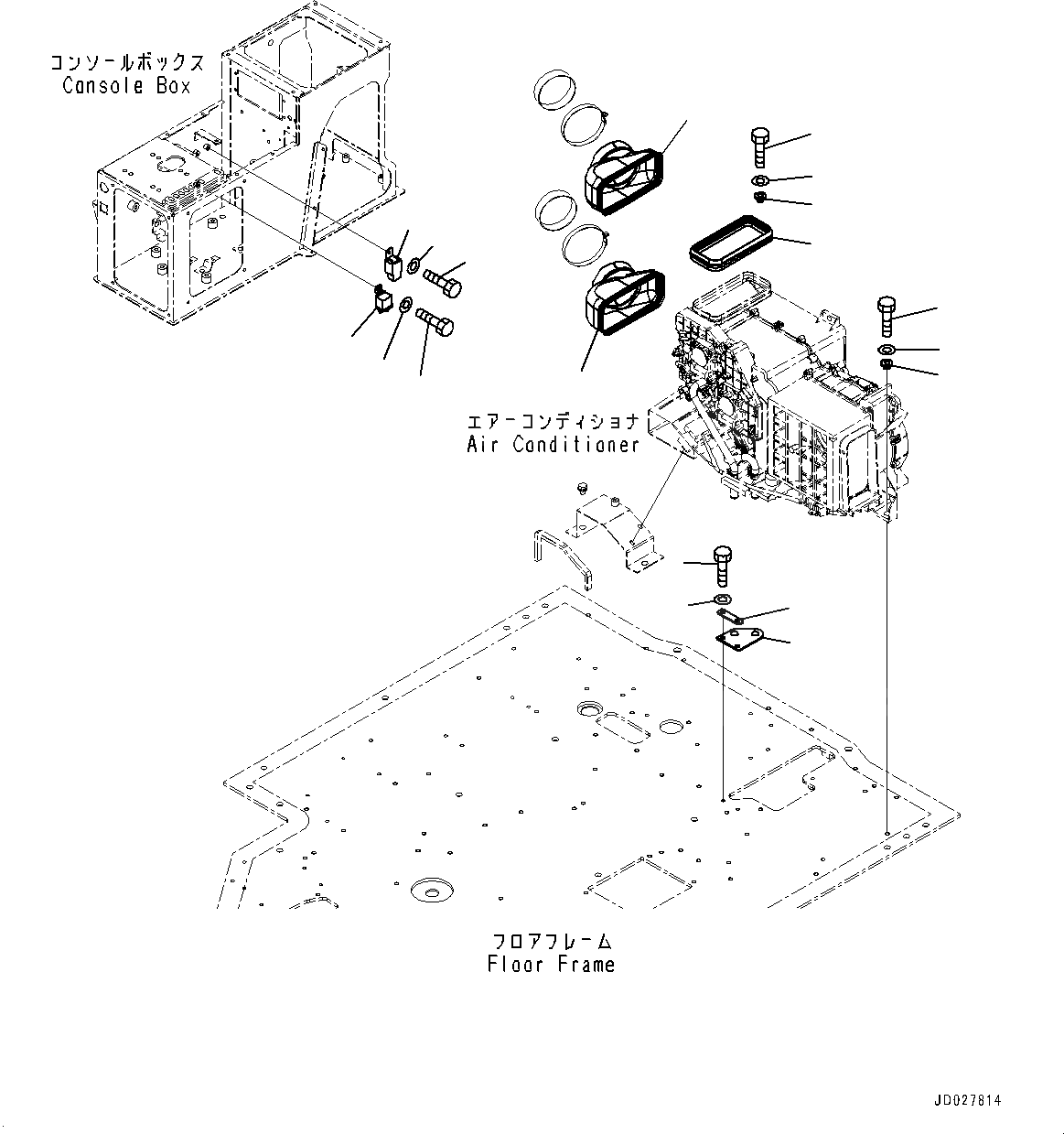 コンソールボックス
Console Box

エアーコンディショナ
Air Conditioner

フロアフレーム
Floor Frame

JD027814