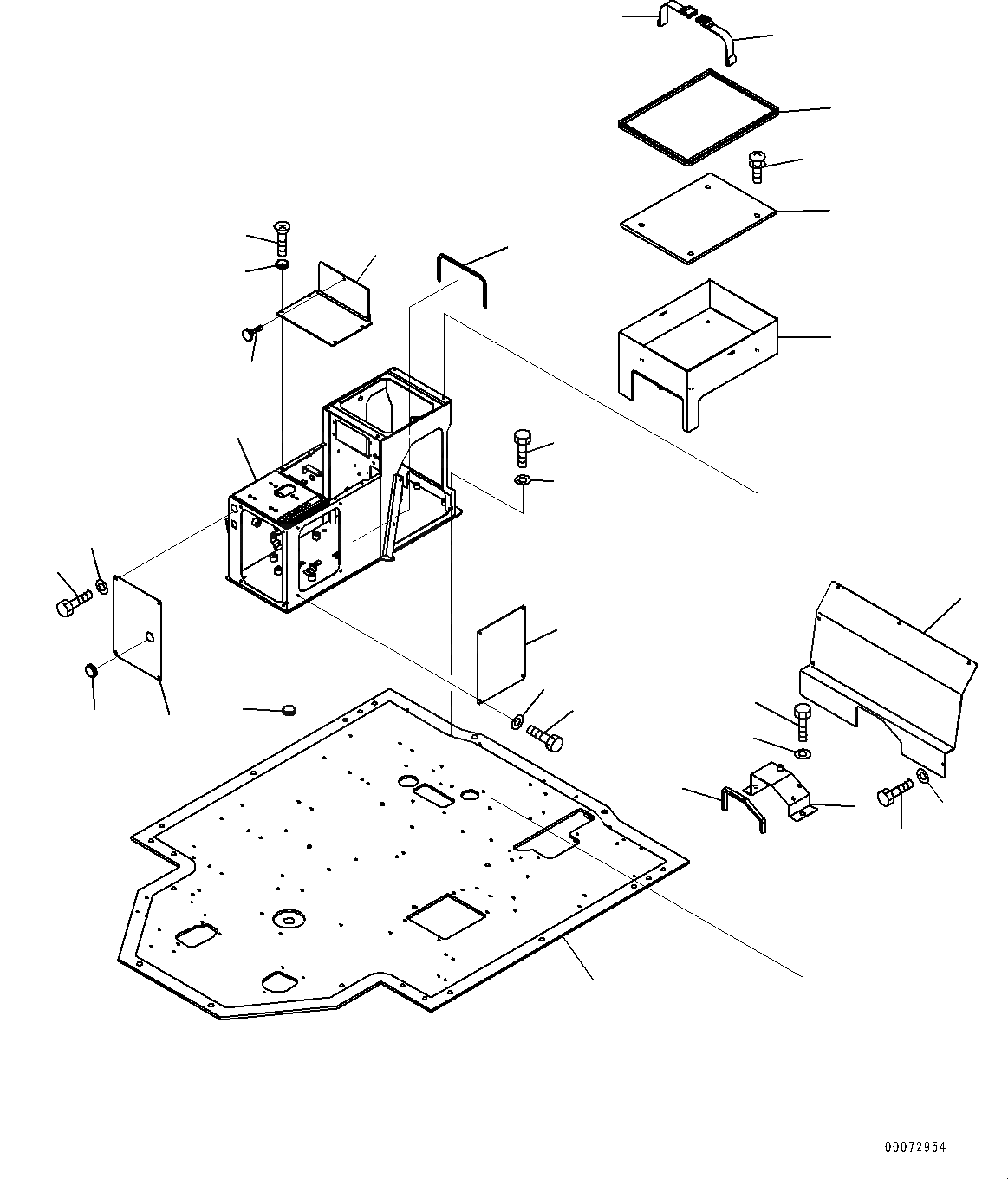 00072954