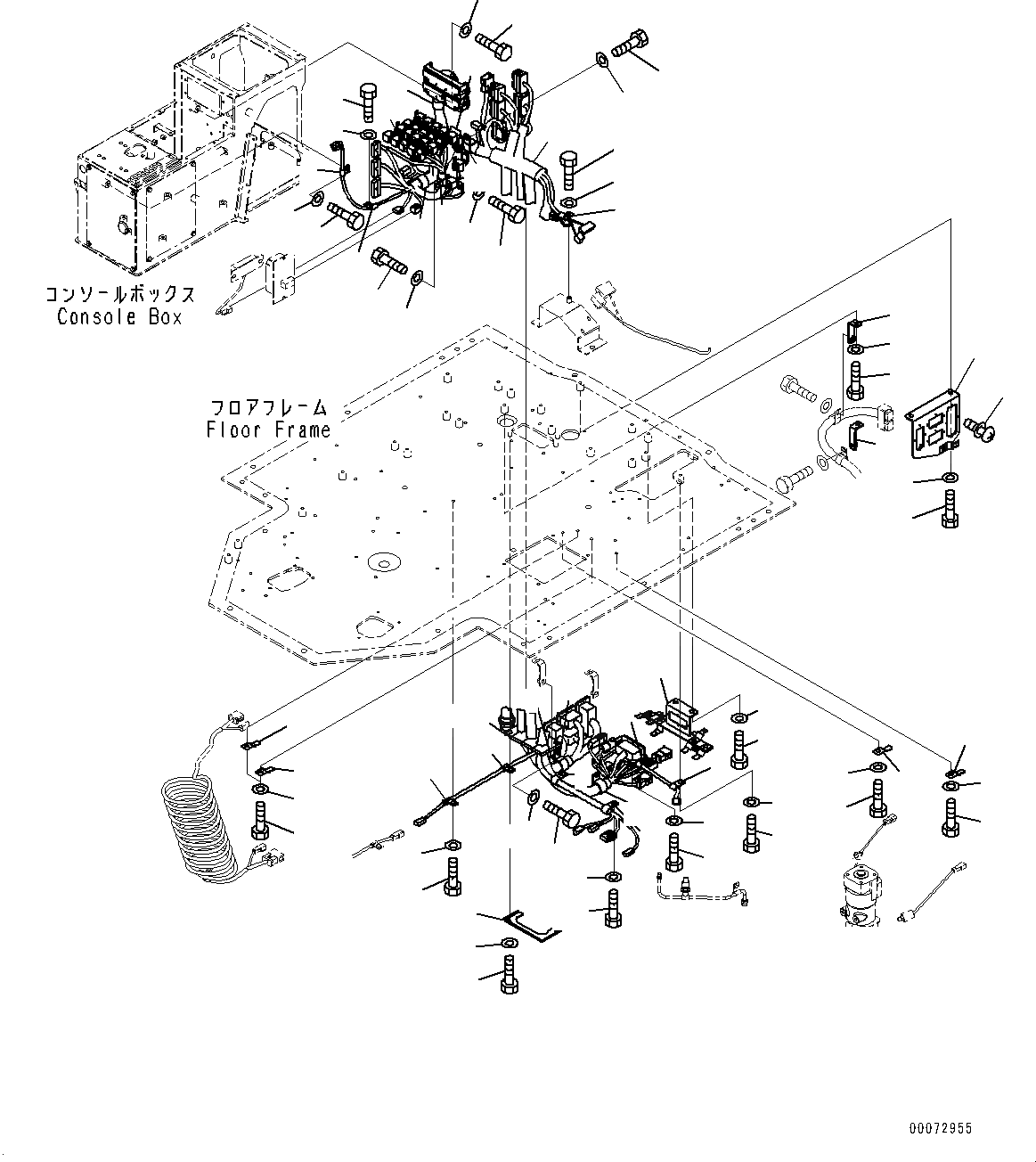 コンソールボックス
Console Box

フロアフレーム
Floor Frame

00072955