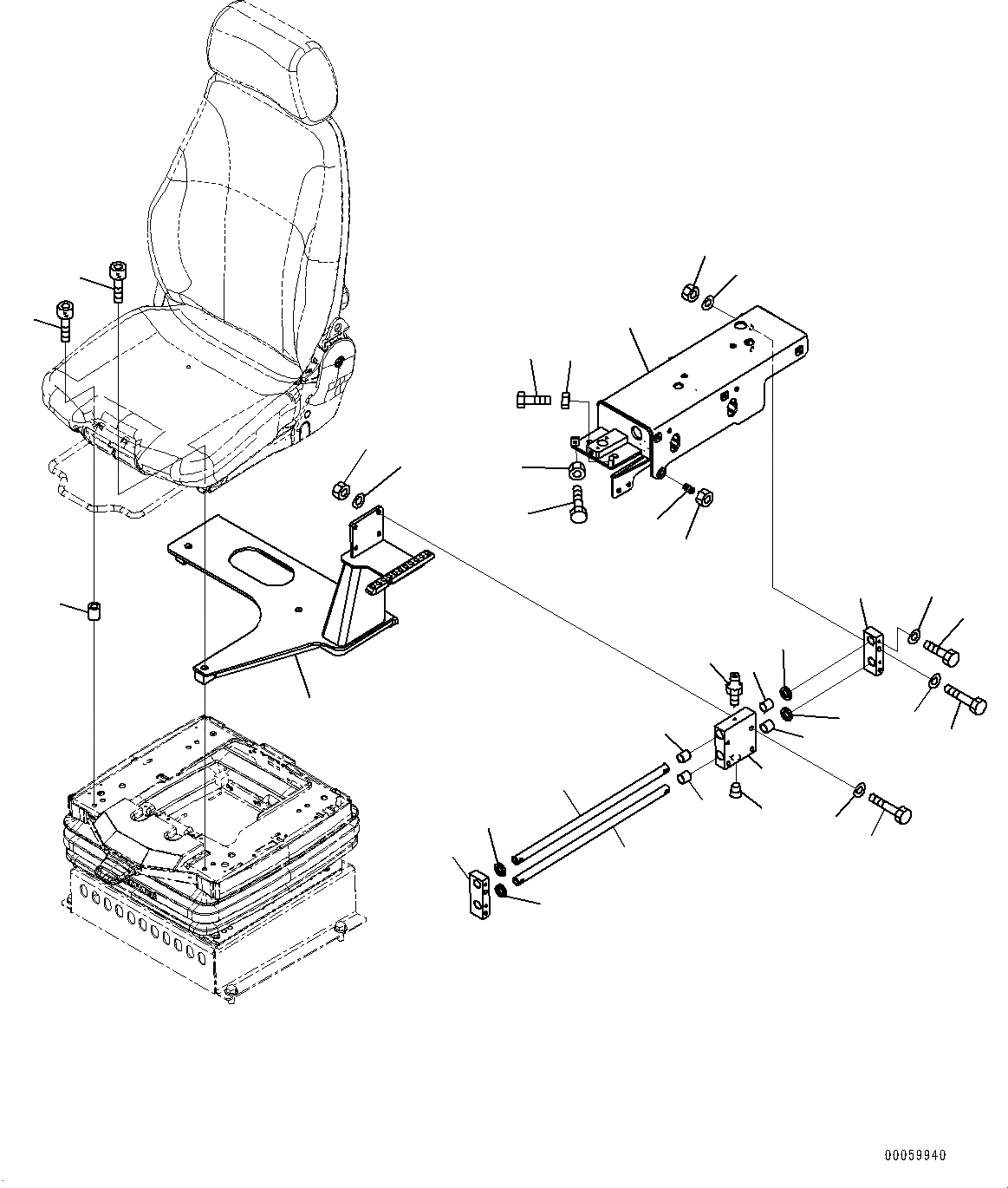 00059940