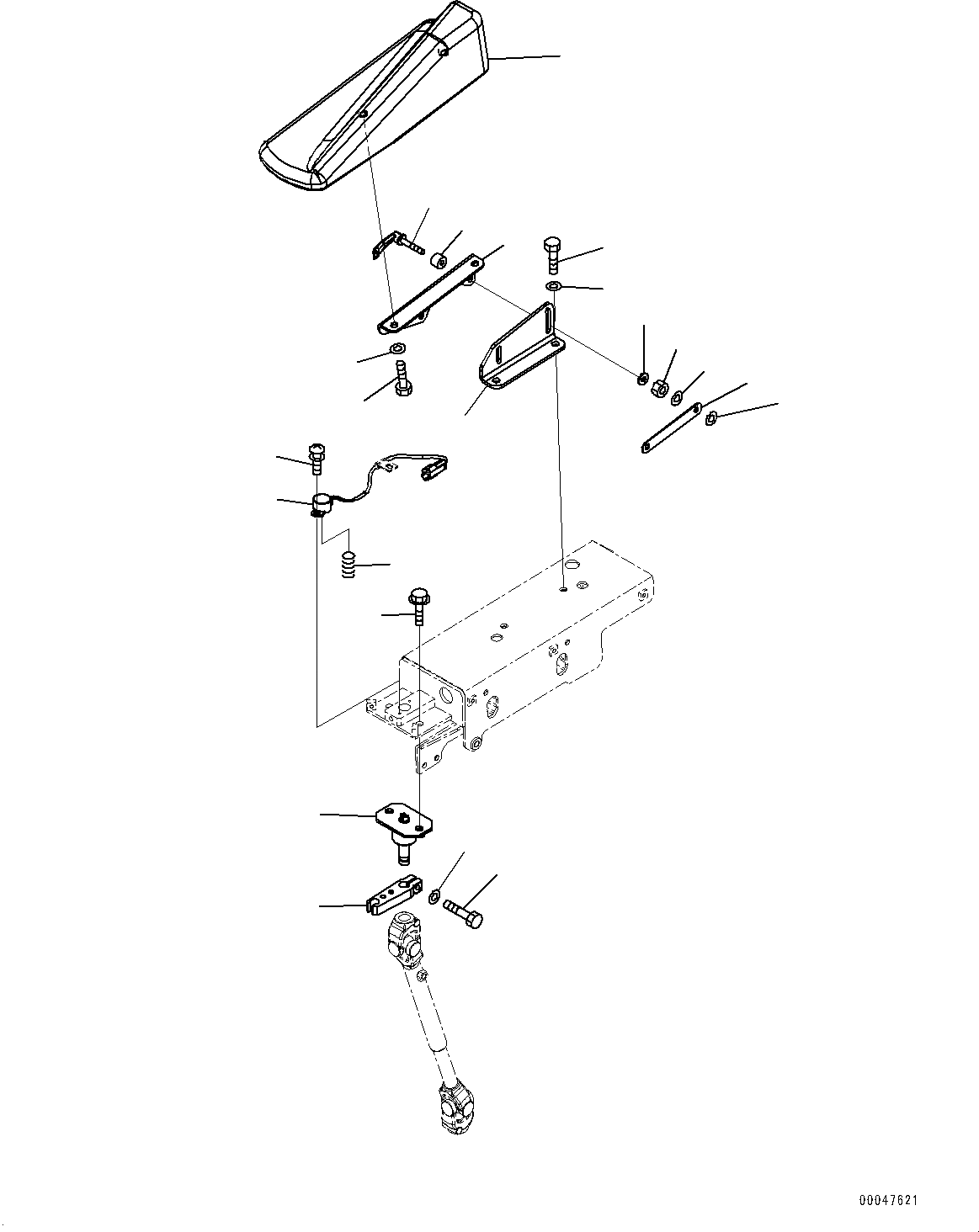 00047621