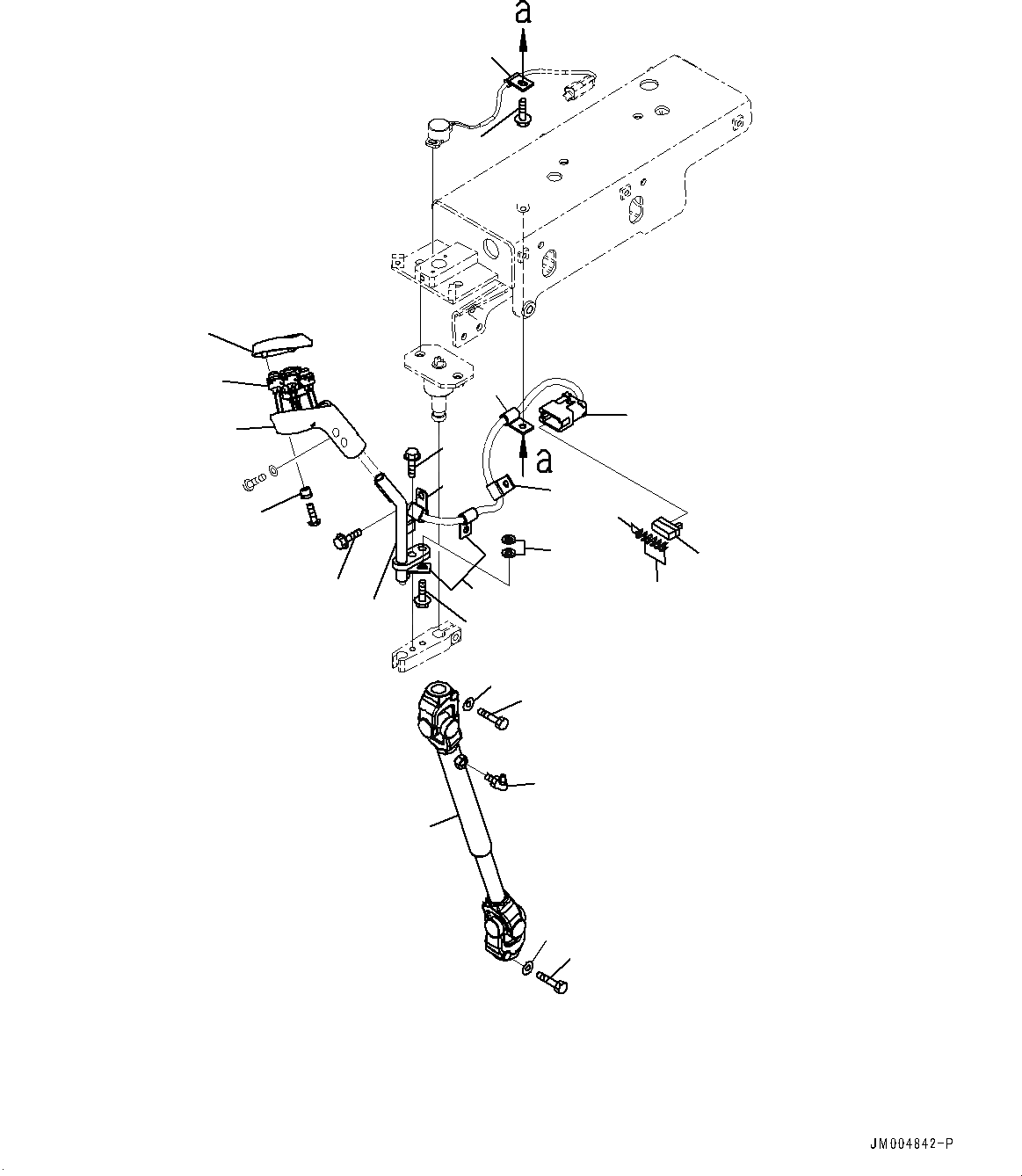 a

a

JM004842-P