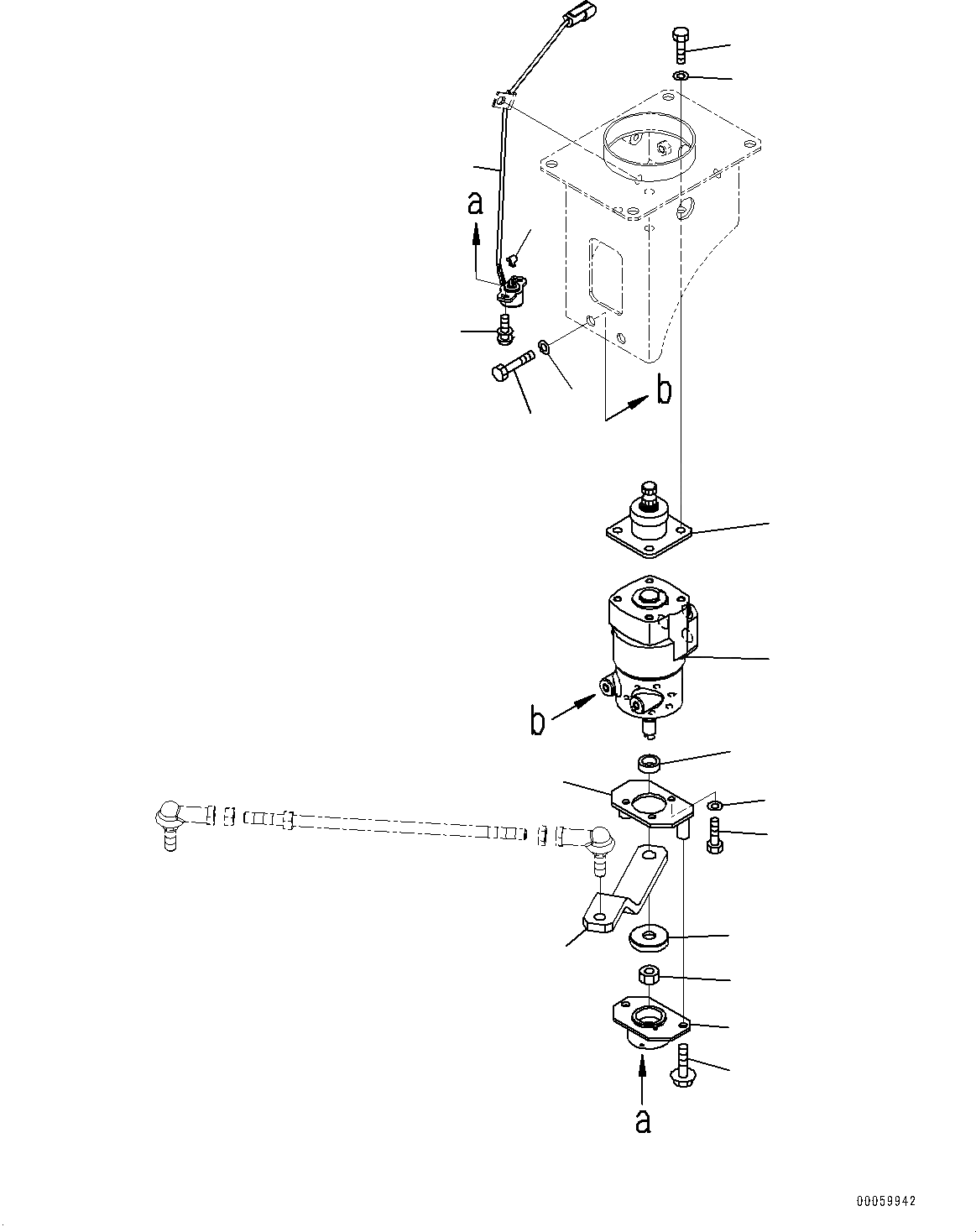 a

b

b

a

00059942