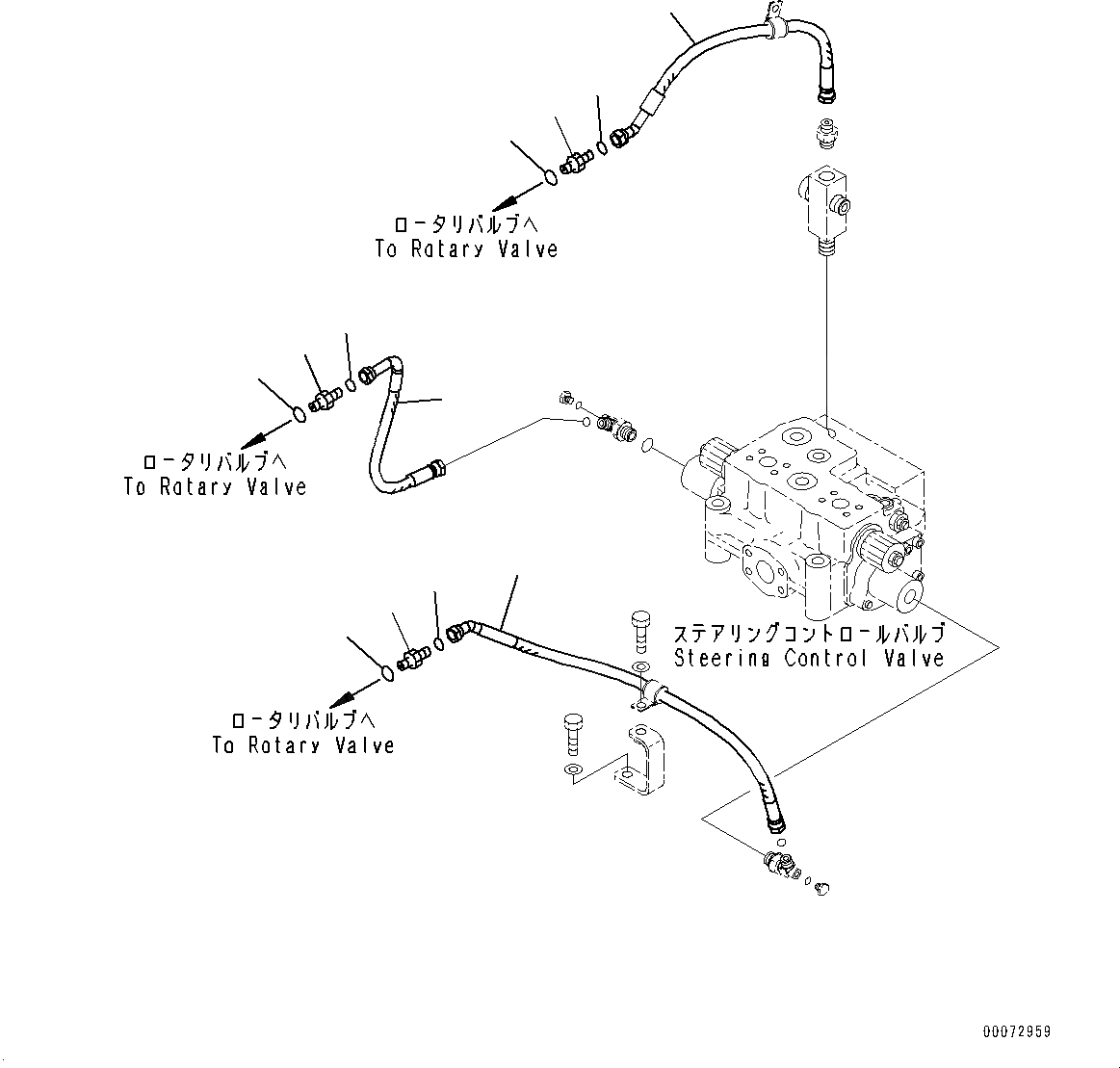 ロータリバルブへ
To Rotary Valve

ロータリバルブへ
To Rotary Valve

ステアリングコントロールバルブ
Steering Control Valve

ロータリバルブへ
To Rotary Valve

00072959