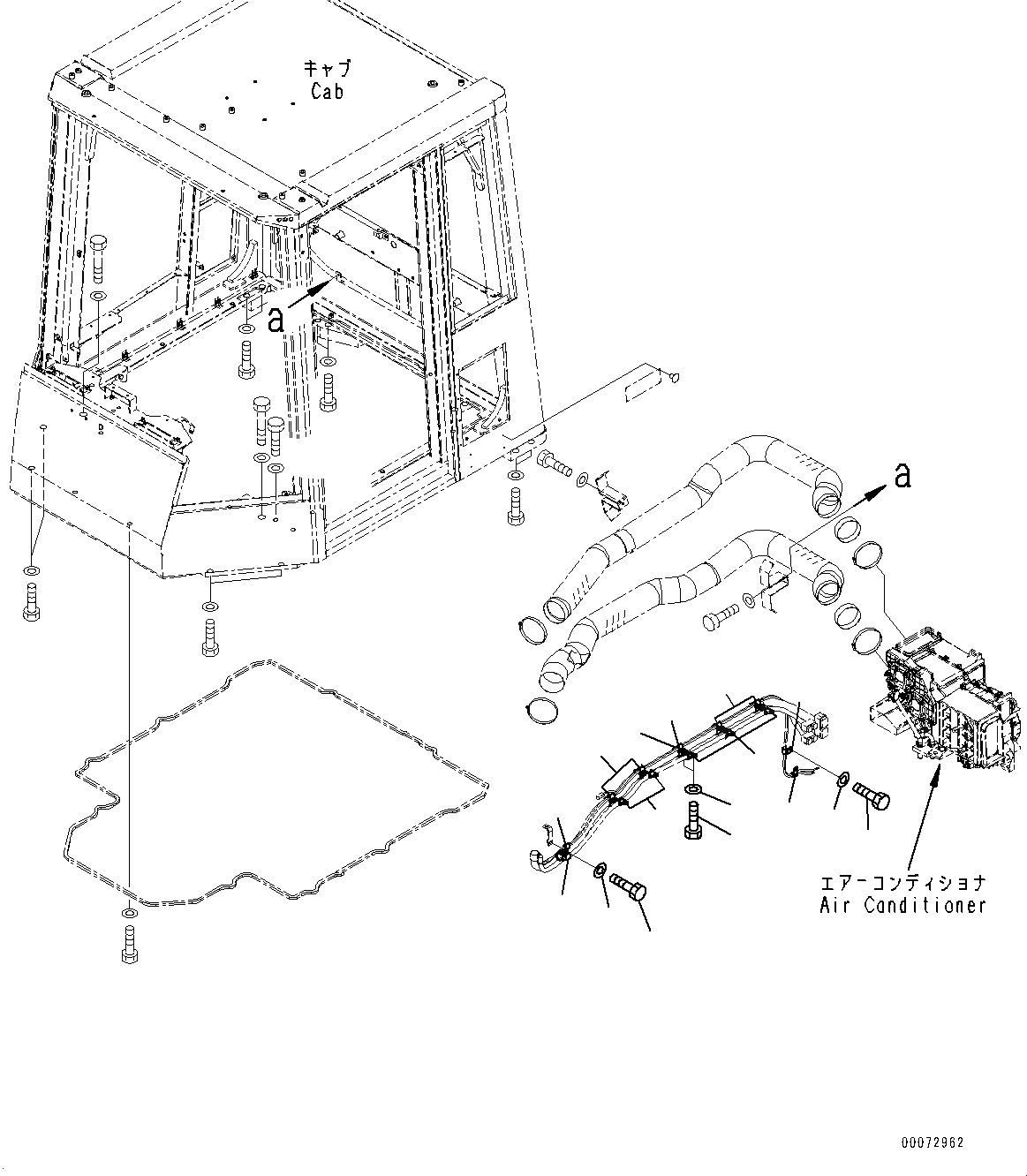 キャブ
Cab

a

a

エアーコンディショナ
Air Conditioner

00072962