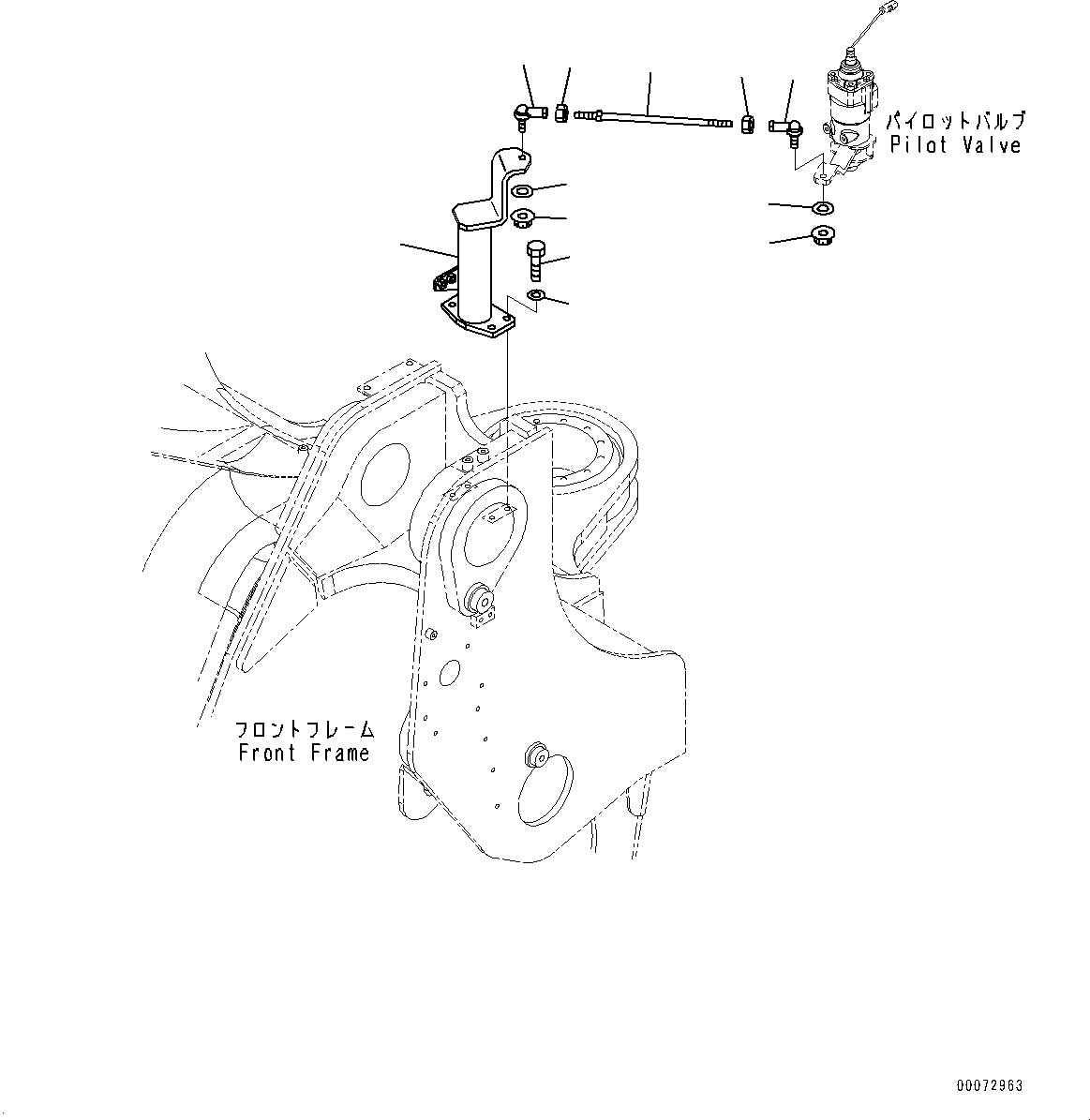 パイロットバルブ
Pilot Valve

フロントフレーム
Front Frame

00072963