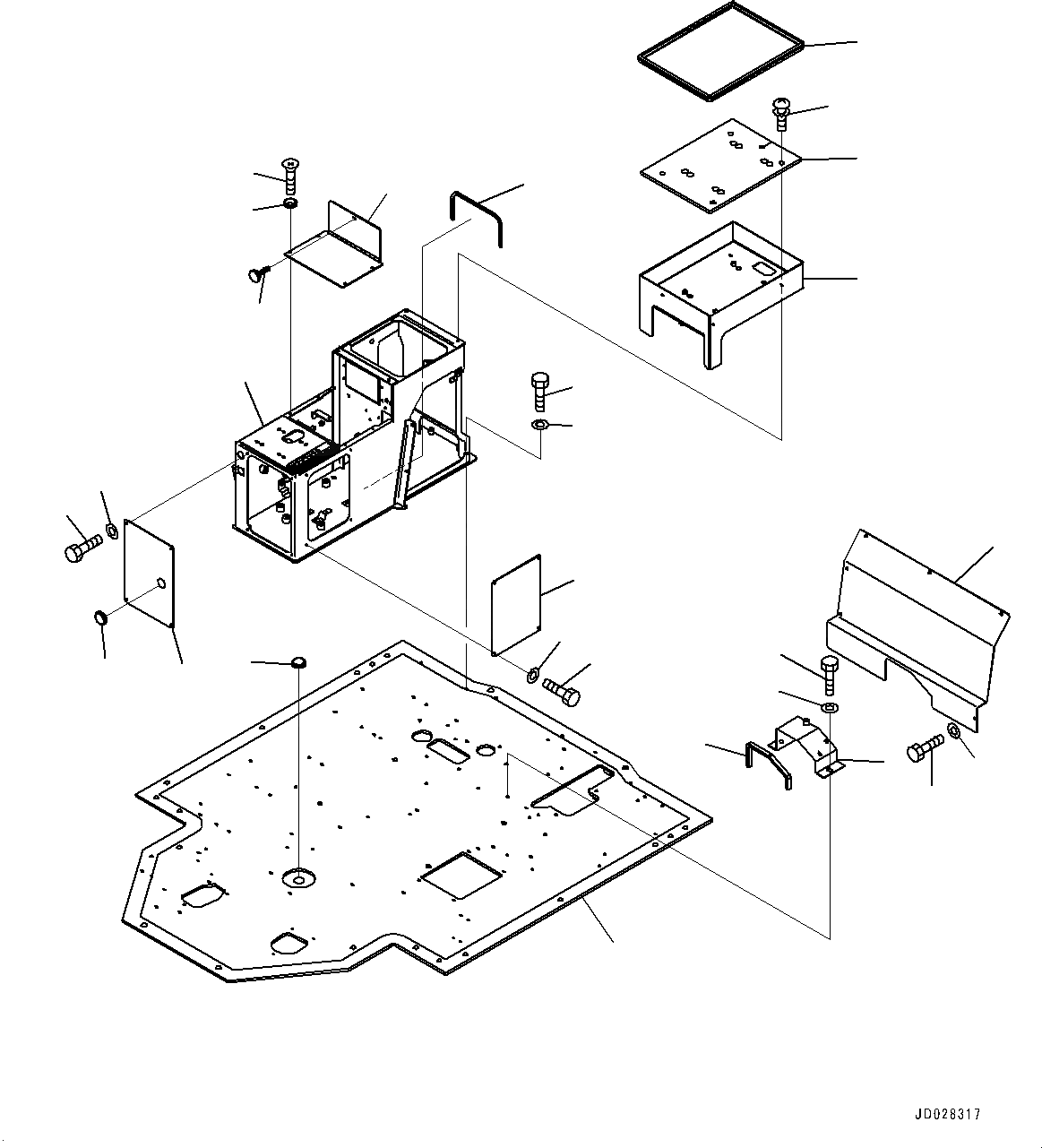 JD028317