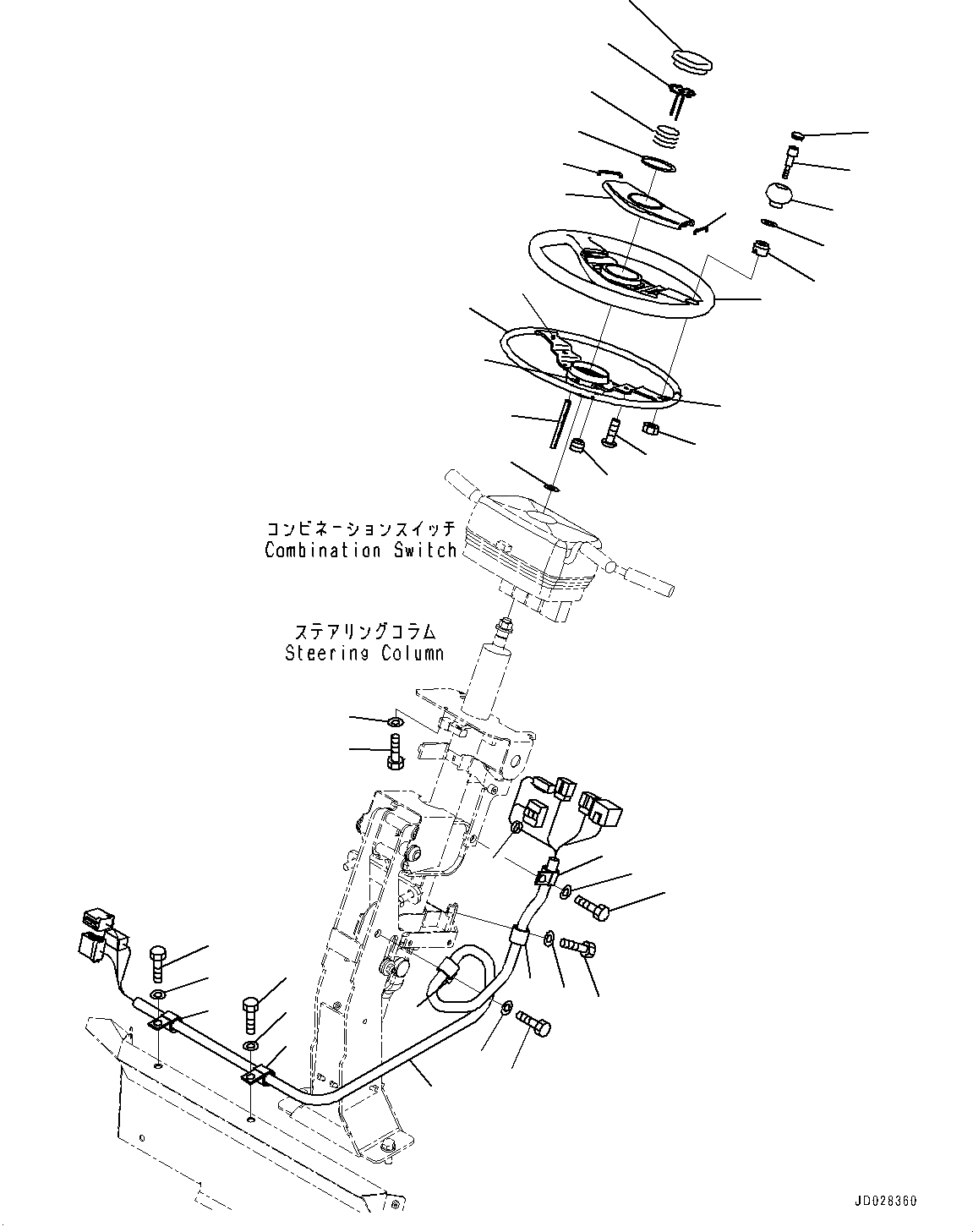 コンビネーションスイッチ
Combination Switch

ステアリングコラム
Steering Column

JD028360