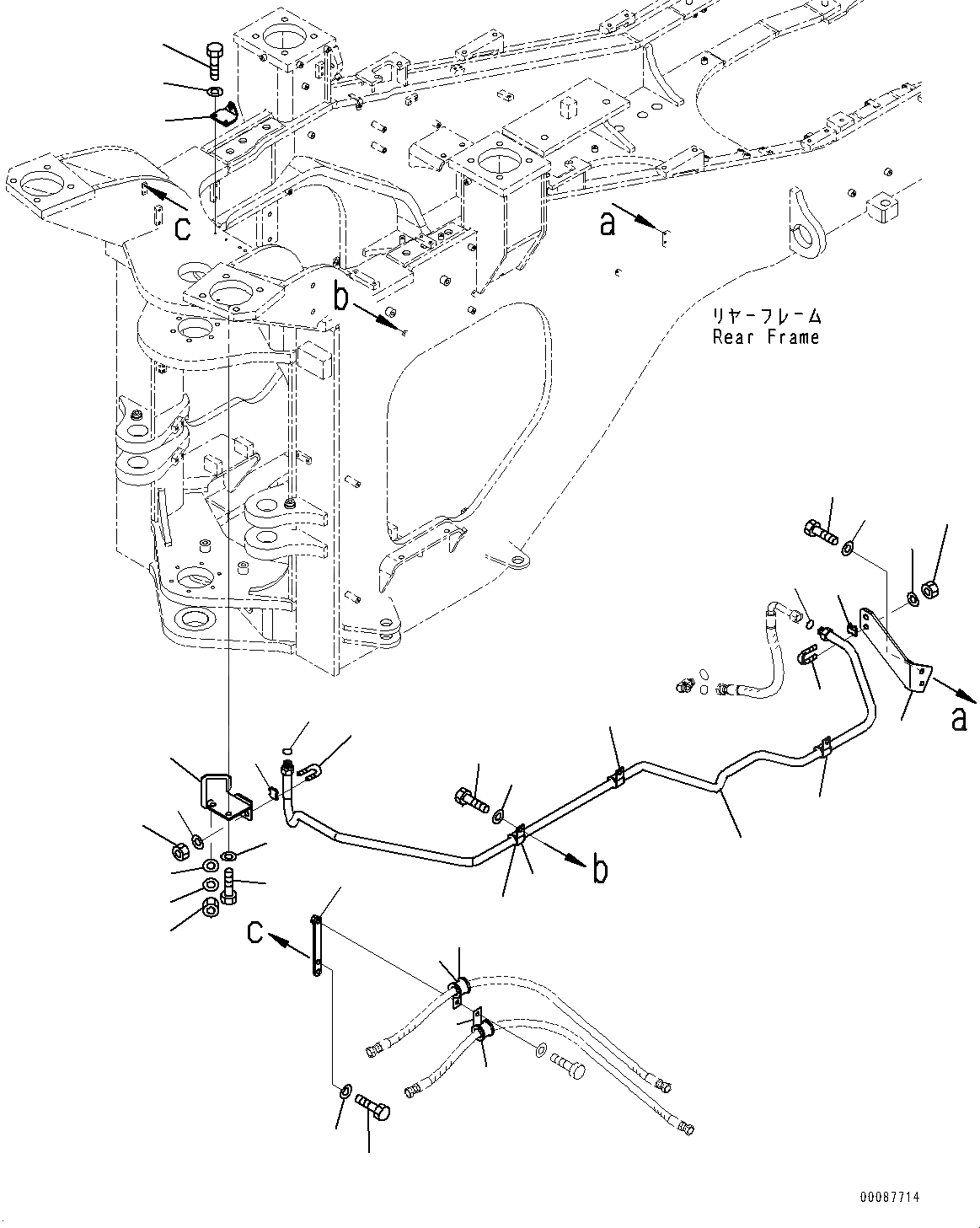 c
a
b
リヤーフレーム
Rear Frame
a
b
c
00087714