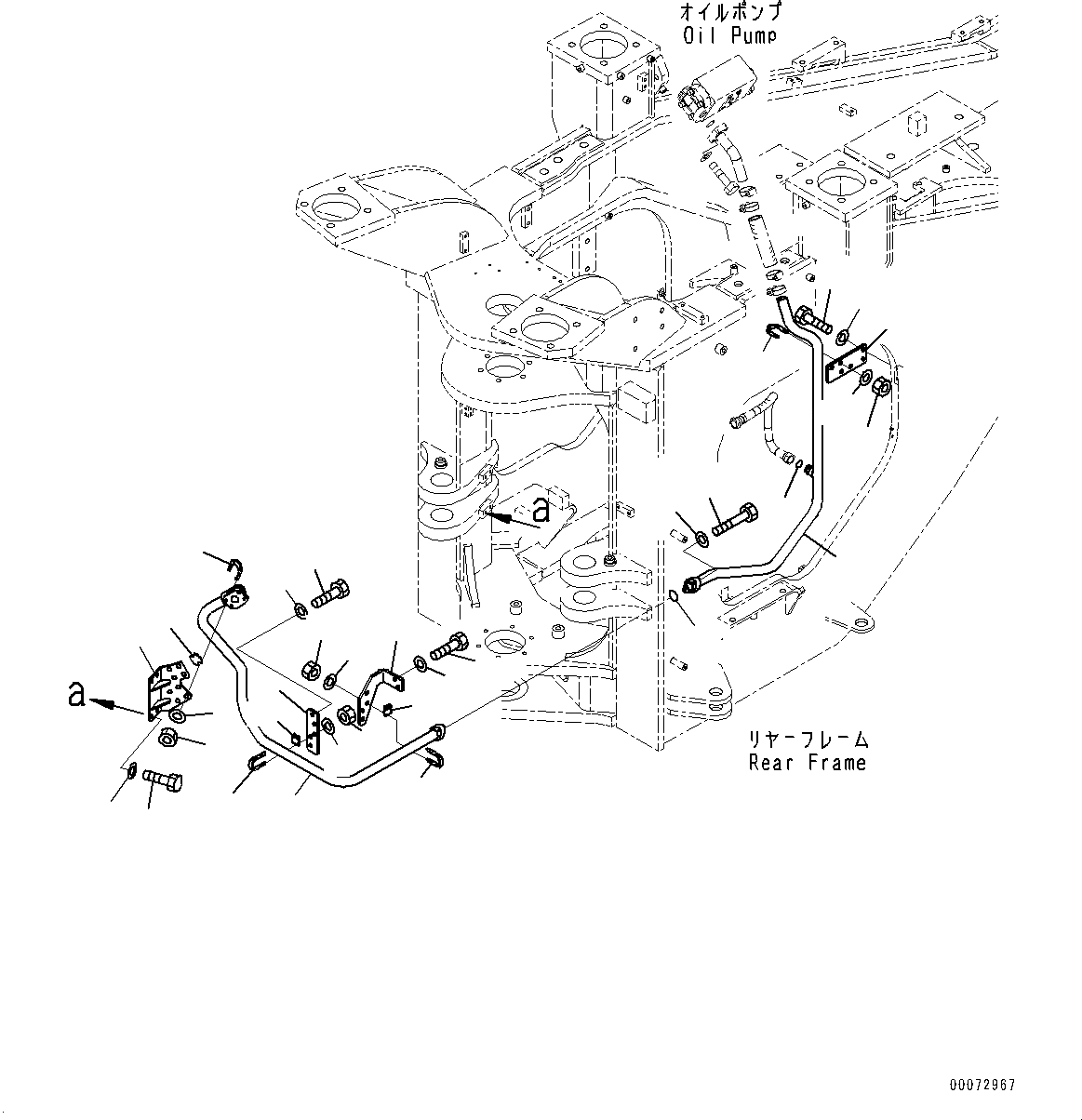 オイルポンプ
Oil Pump

a

a

リヤーフレーム
Rear Frame

00072967