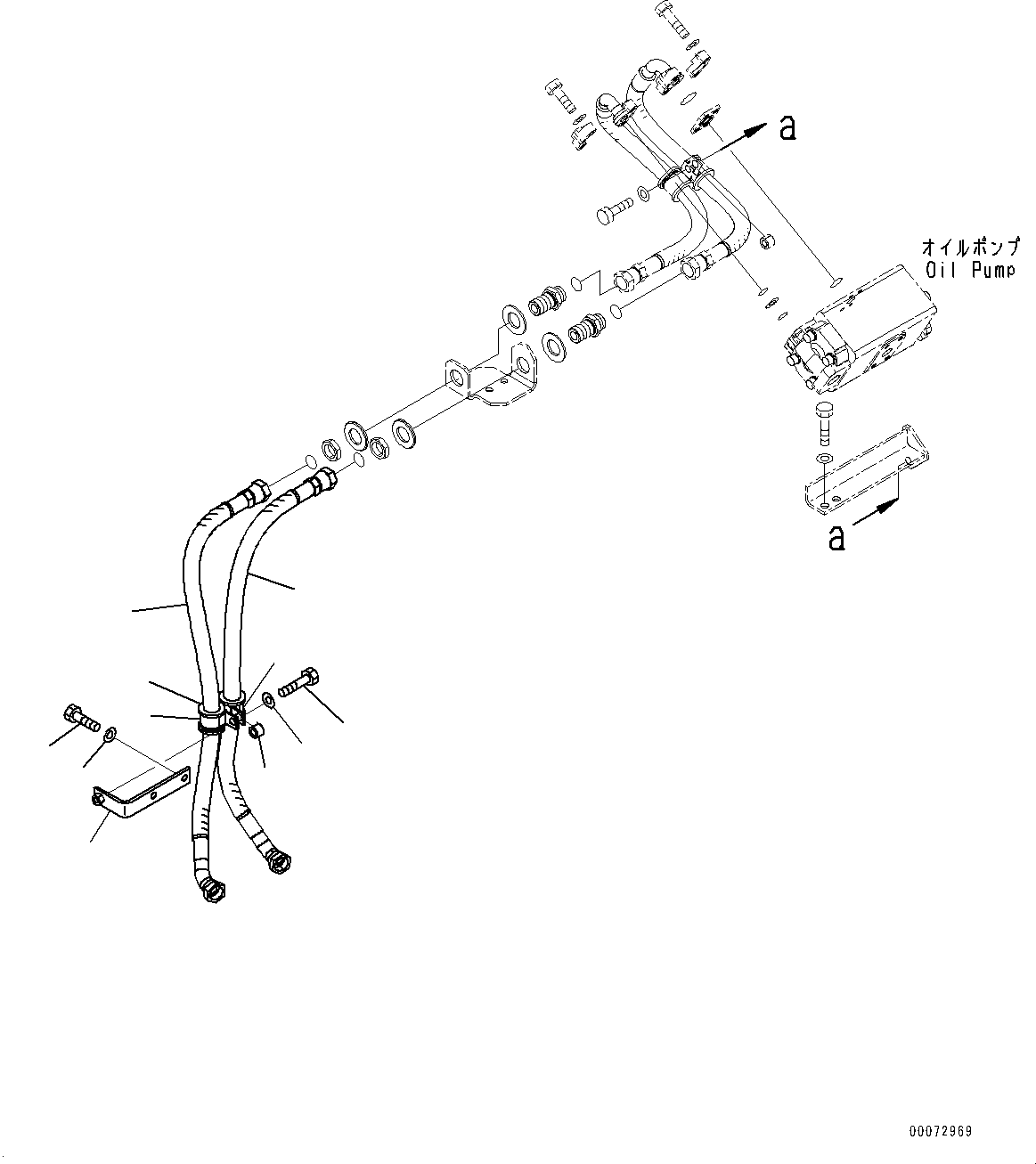 a

オイルポンプ
Oil Pump

a

00072969