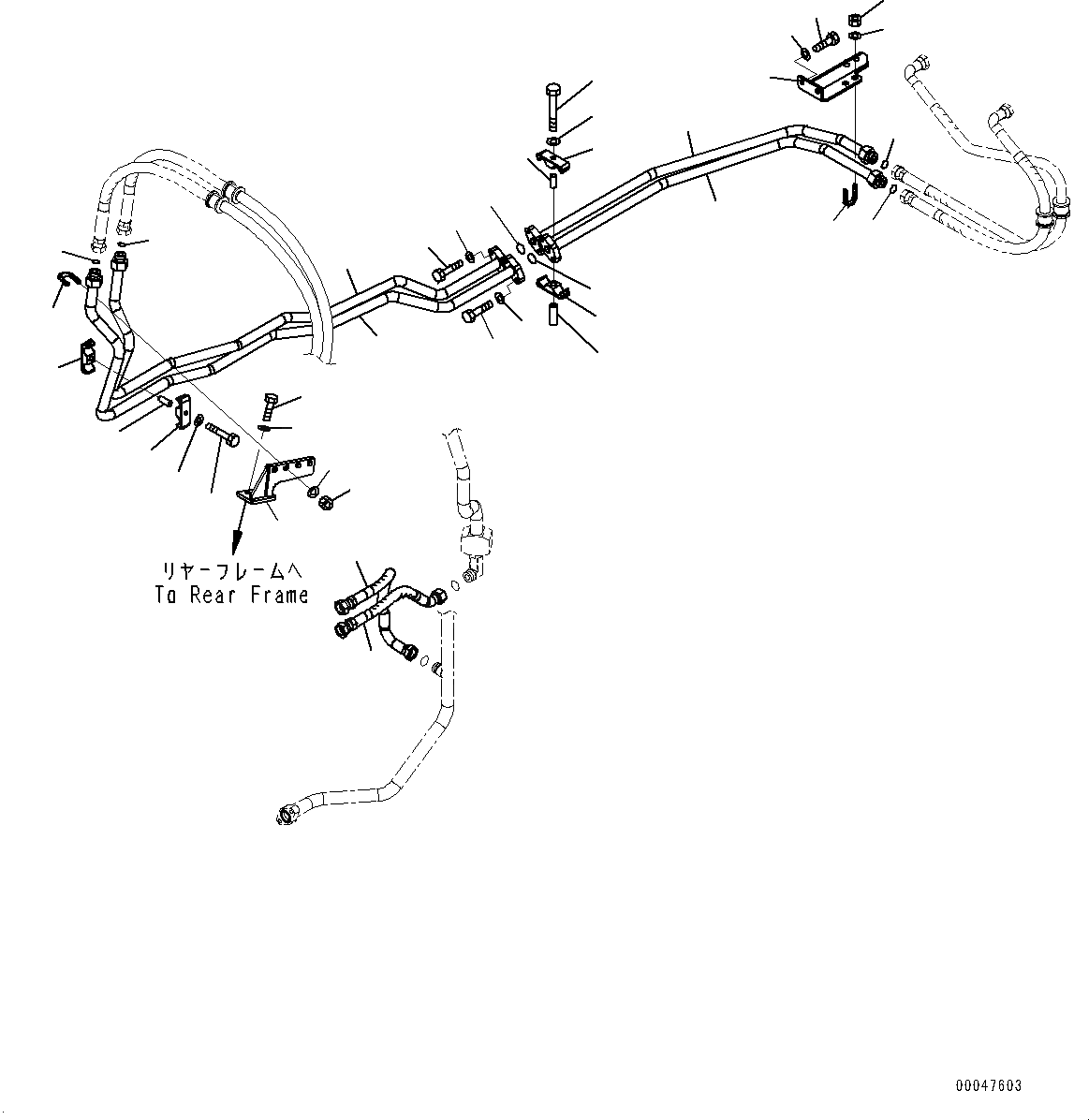 リヤーフレームへ
To Rear Frame

00047603