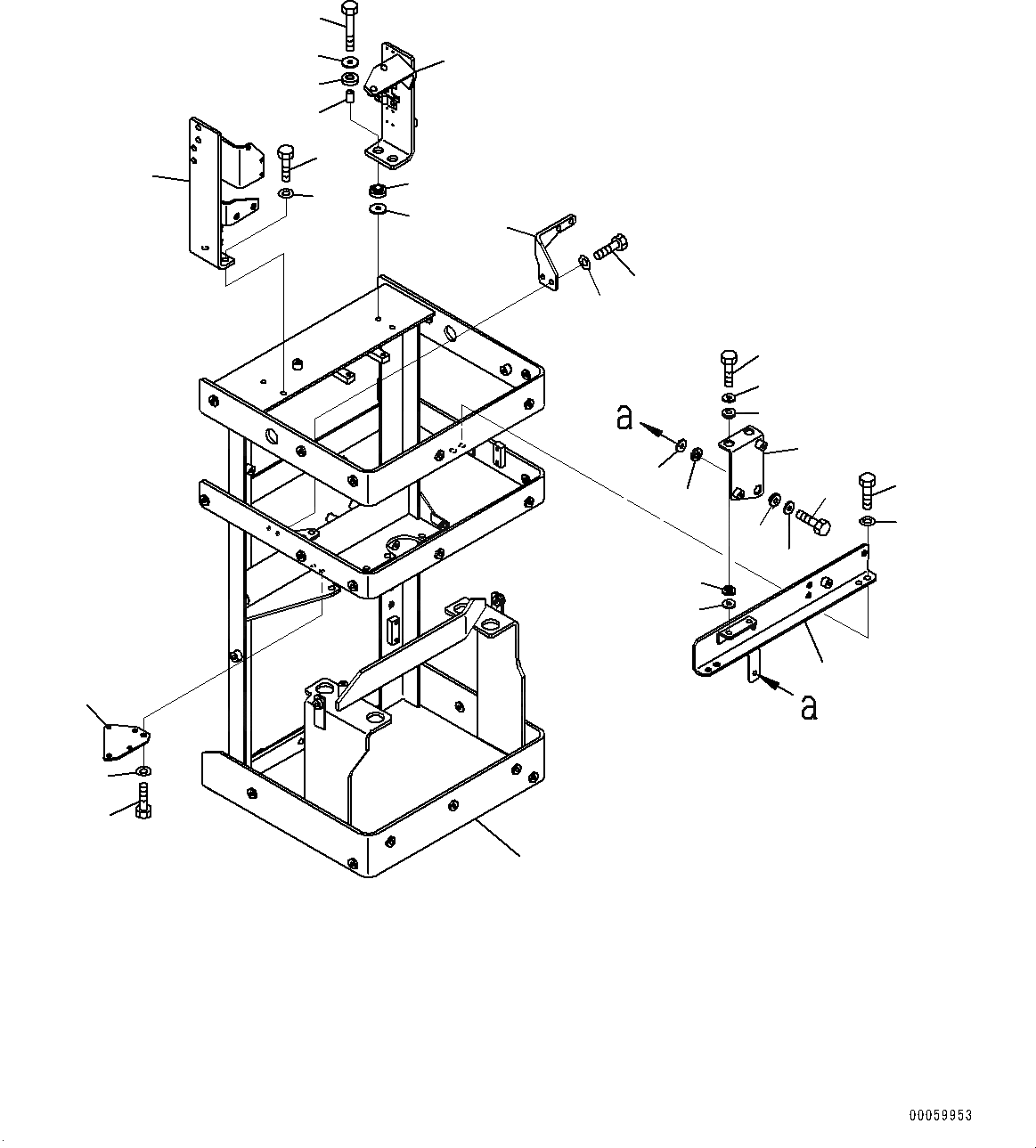 a

a

00059953