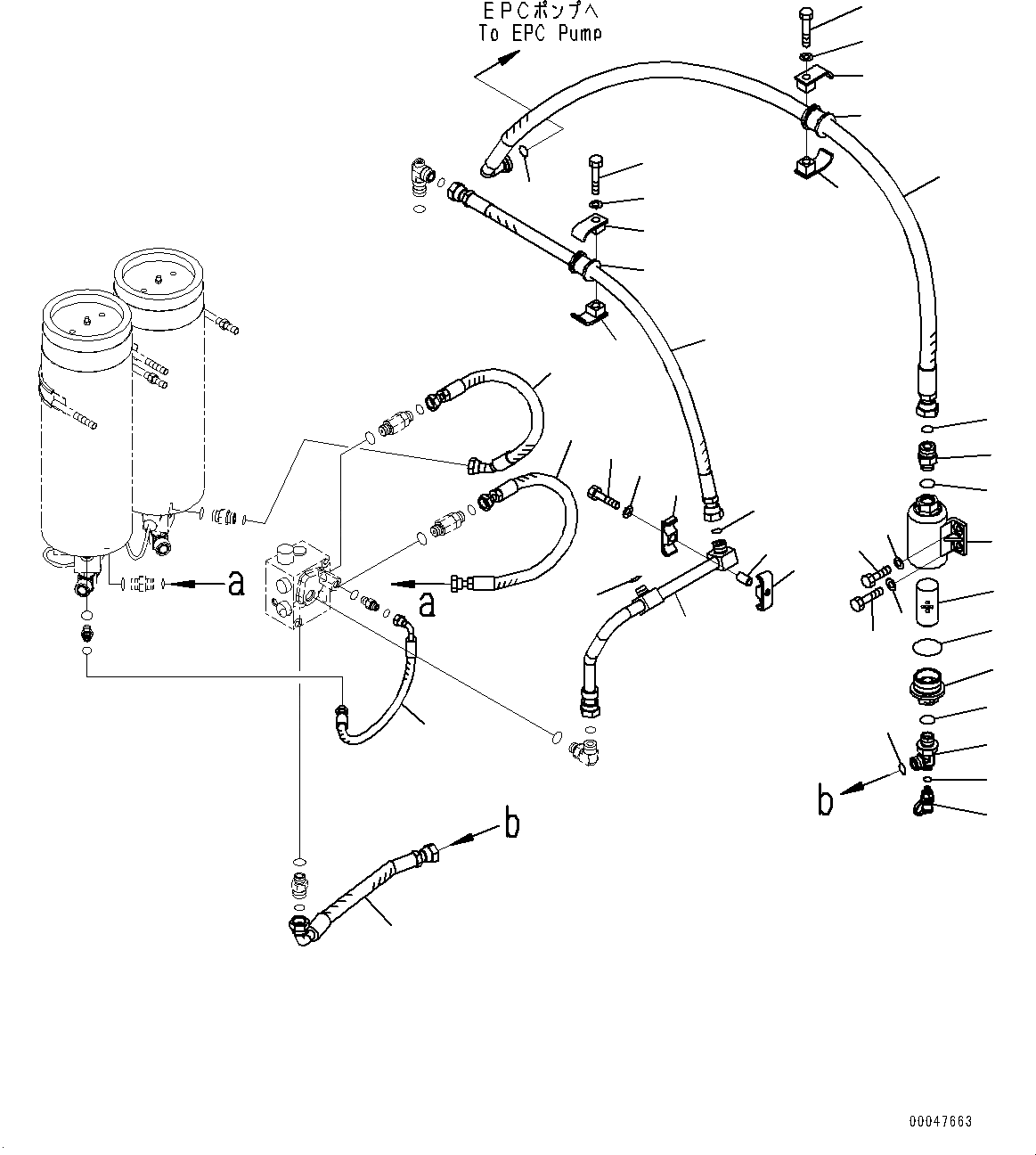 EPCポンプへ
To EPC Pump

a

a

b

b

00047663