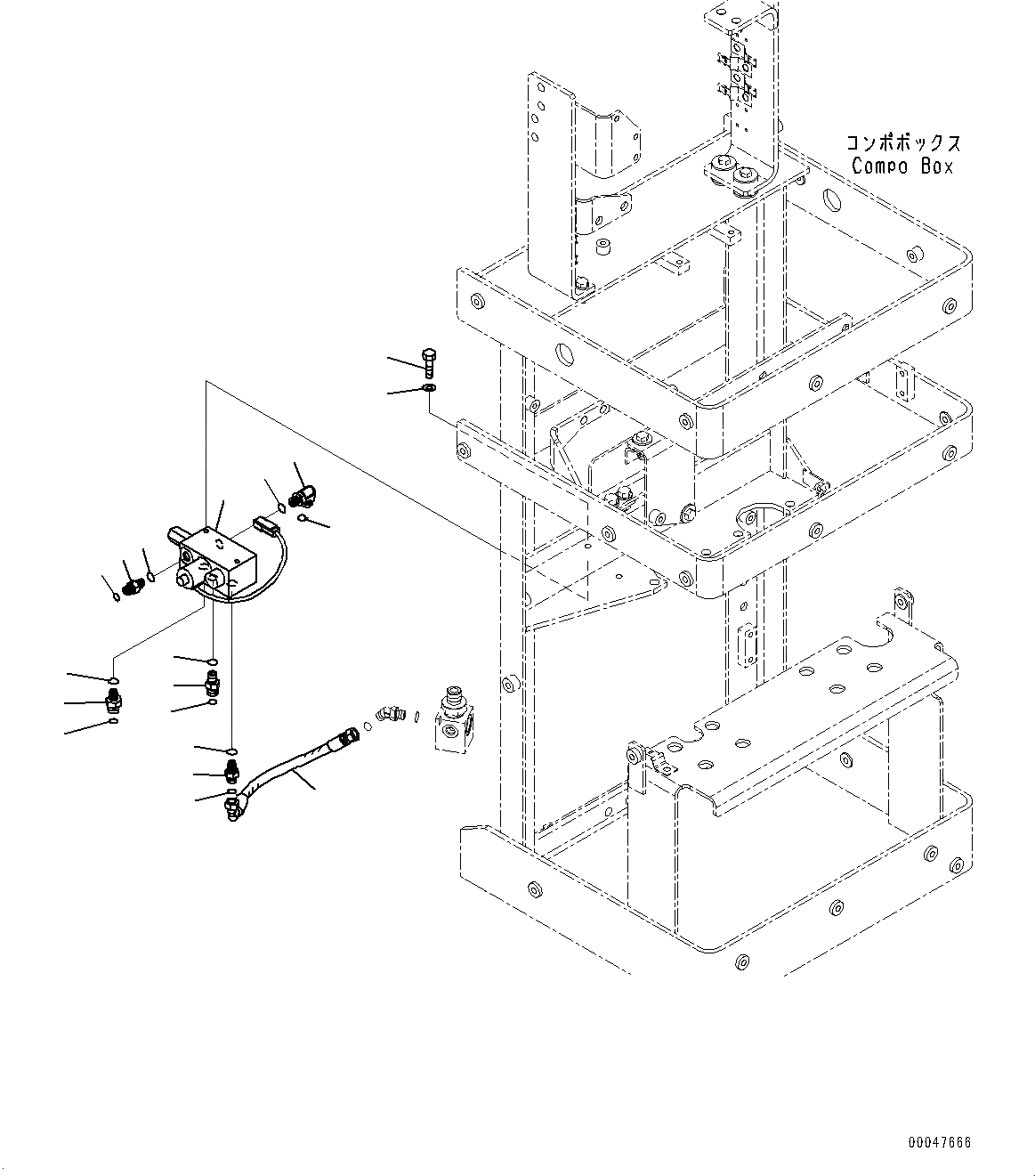 コンポボックス
Compo Box

00047666