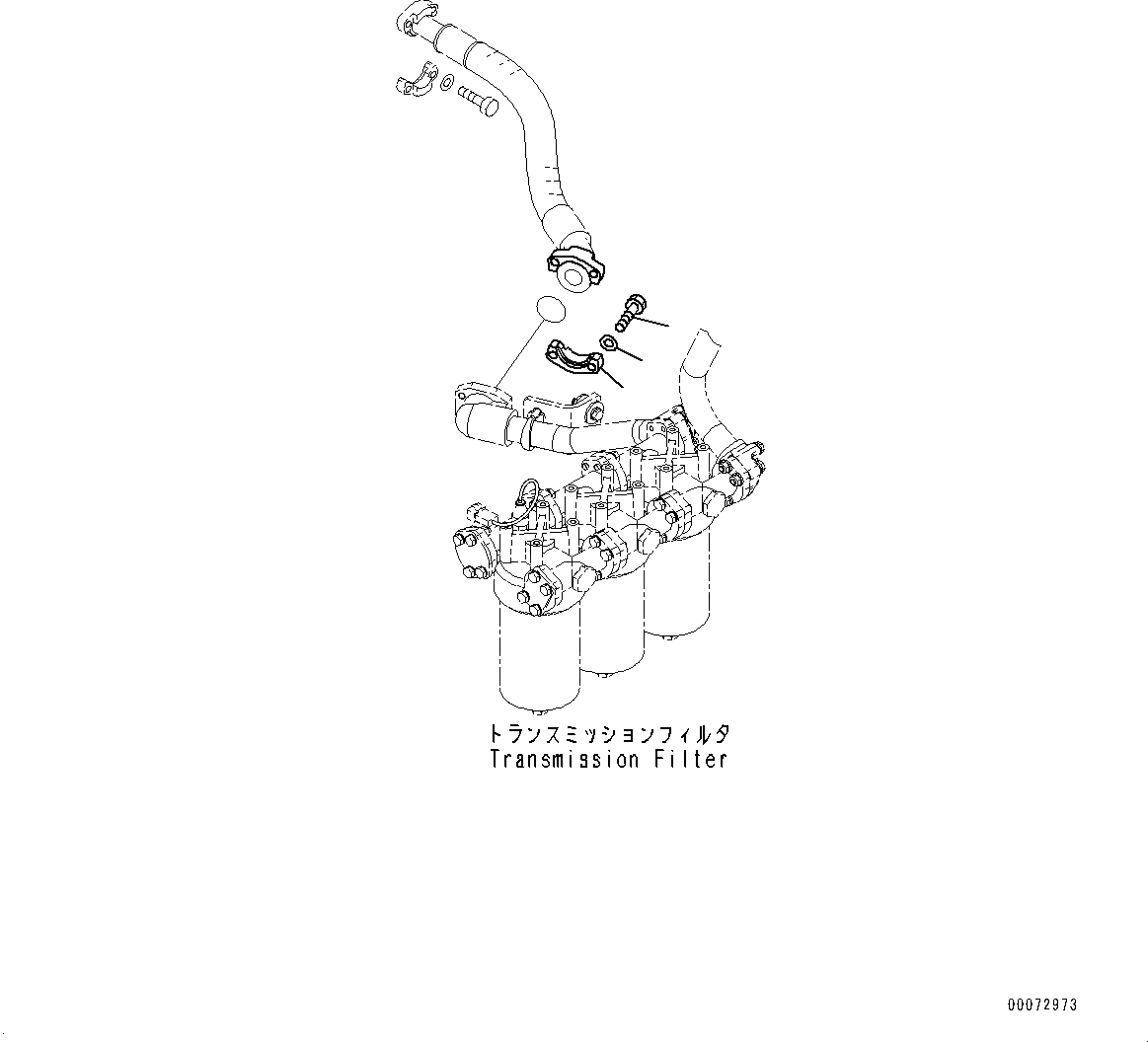 トランスミッションフィルタ
Transmission Filter

00072973