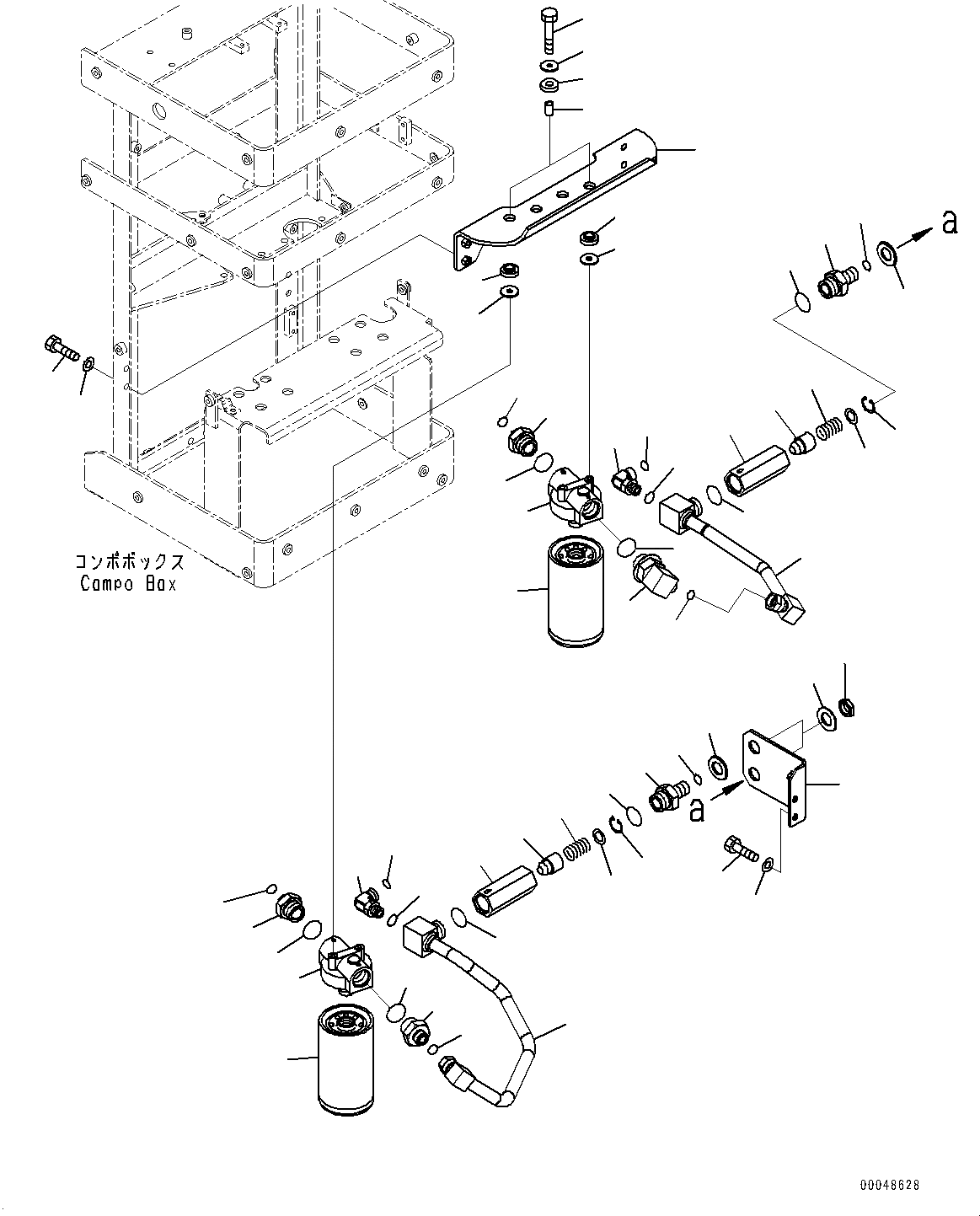 a

コンポボックス
Campo Box

a

00048628