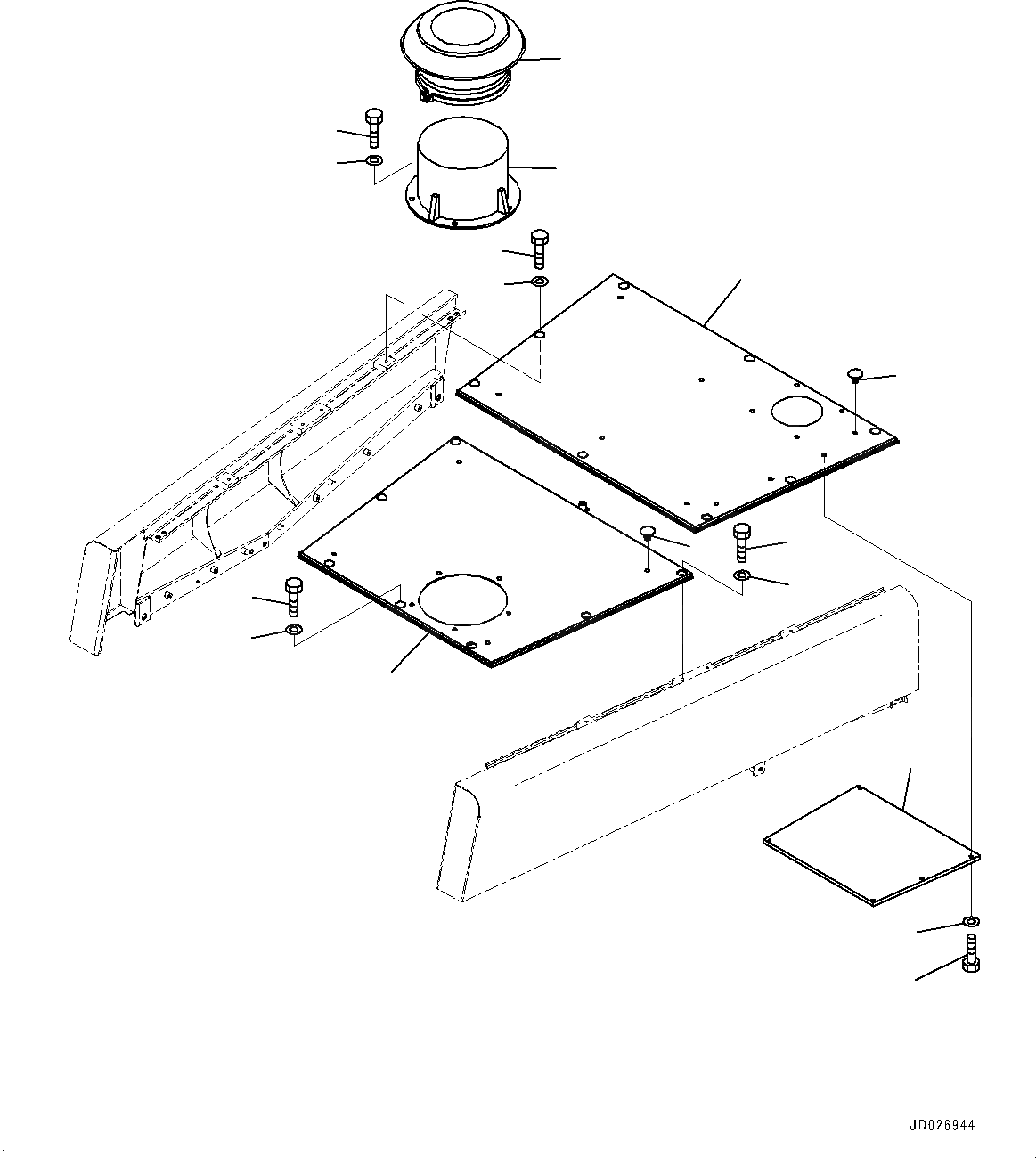 JD026944