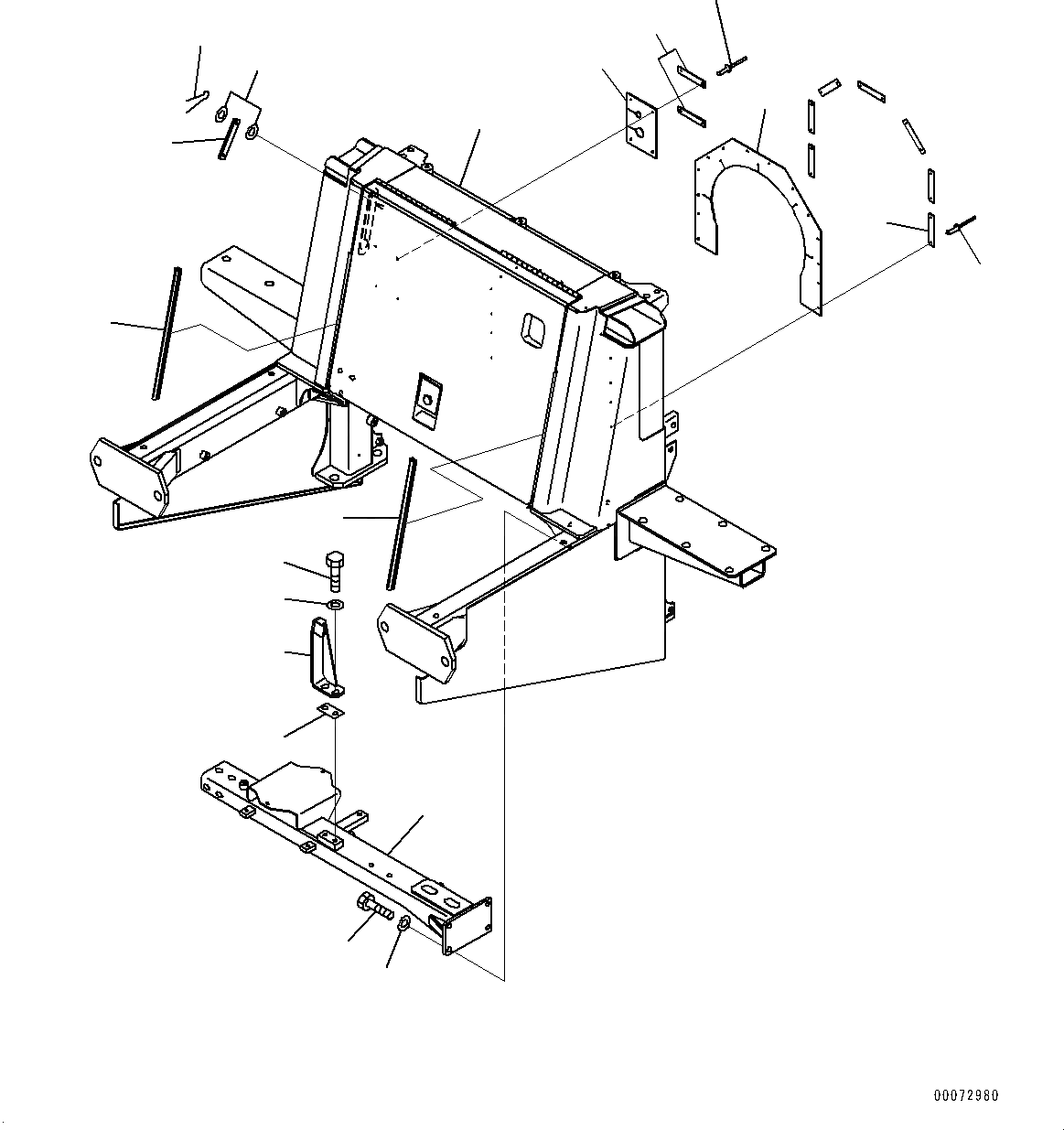 00072980