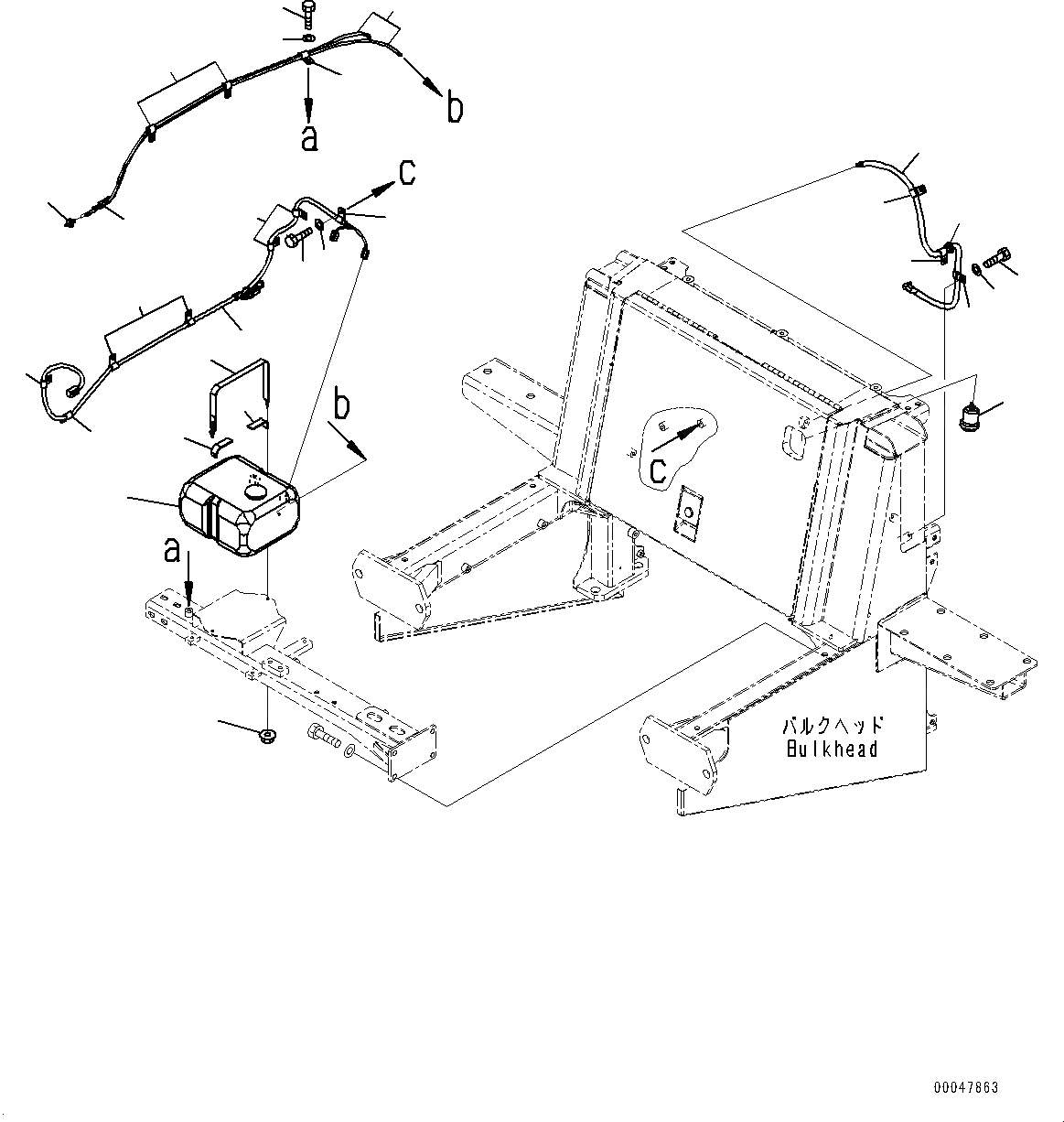 a

b

c

b

c

a

バルクヘッド
Bulkhead

00047863