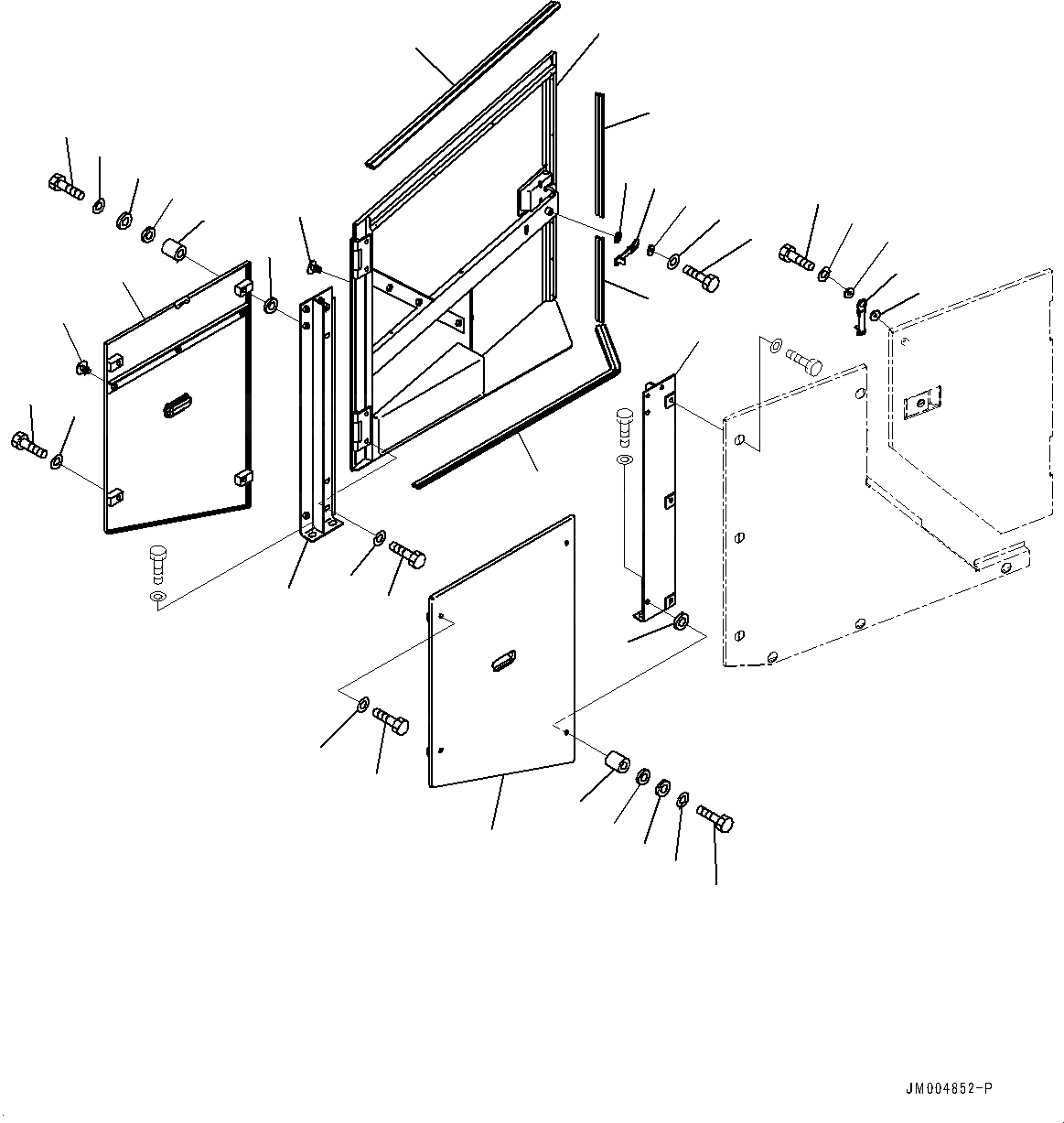 JM004852-P