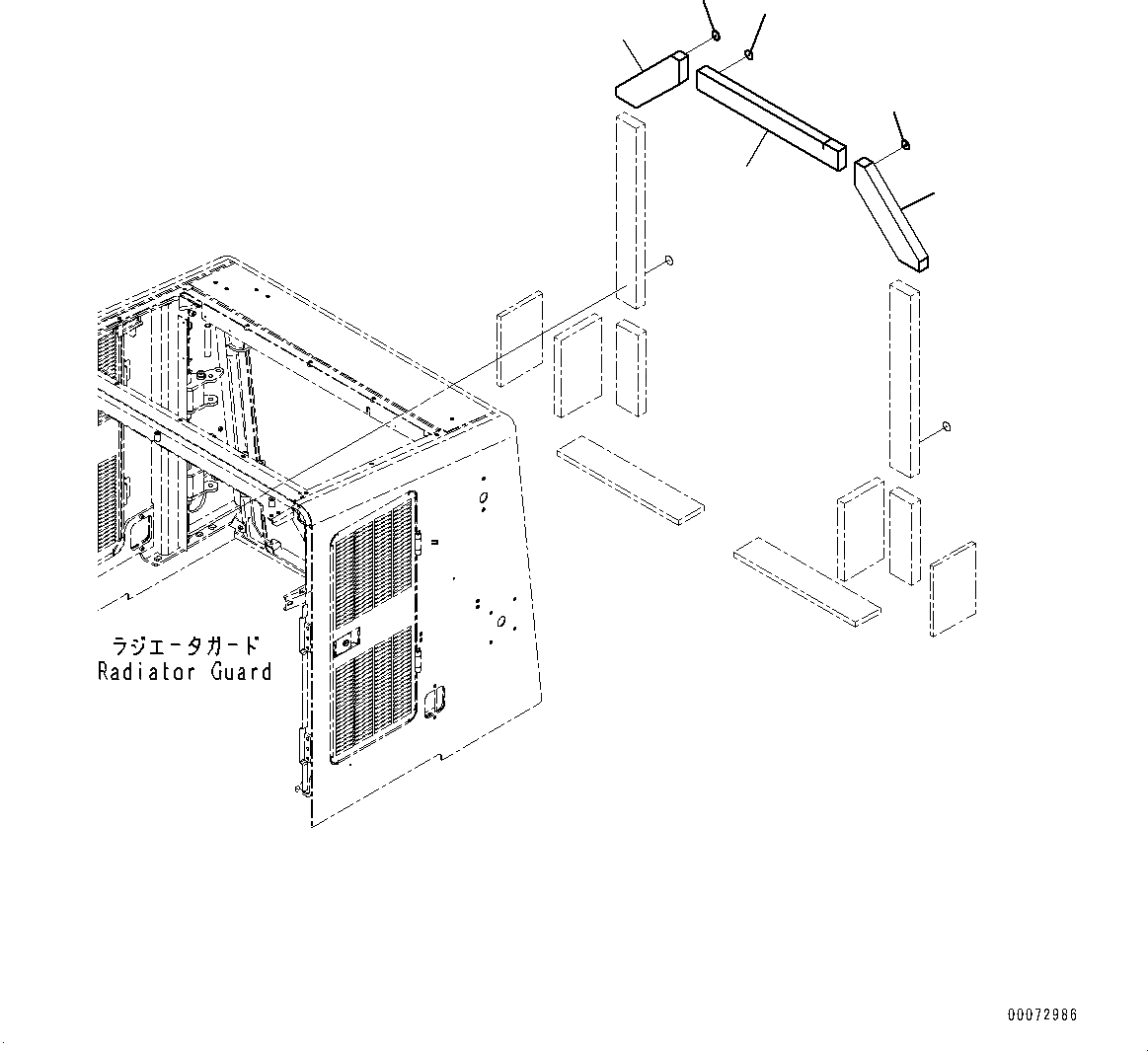 ラジエータガード
Radiator Guard

00072986